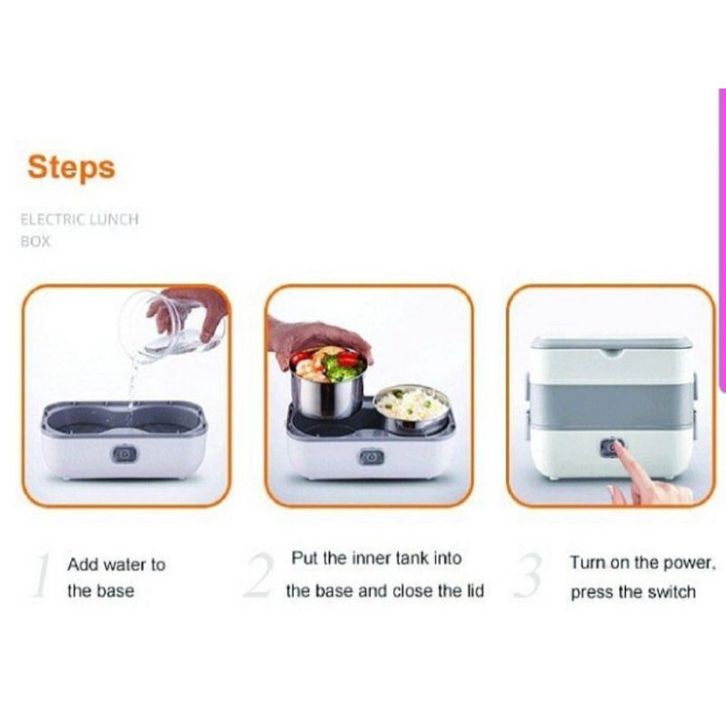 Steps

ELECTRIC LUNCH BOX

1 Add water to the base

2 Put the inner tank into the base and close the lid

3 Turn on the power, press the switch