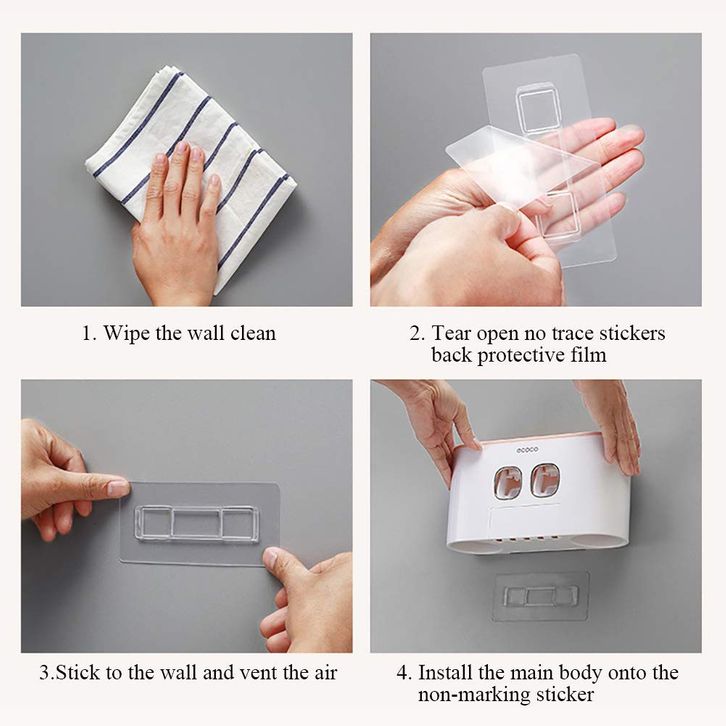 1. Wipe the wall clean

2. Tear open no trace stickers back protective film

3.Stick to the wall and vent the air

ecoco

4. Install the main body onto the non-marking sticker