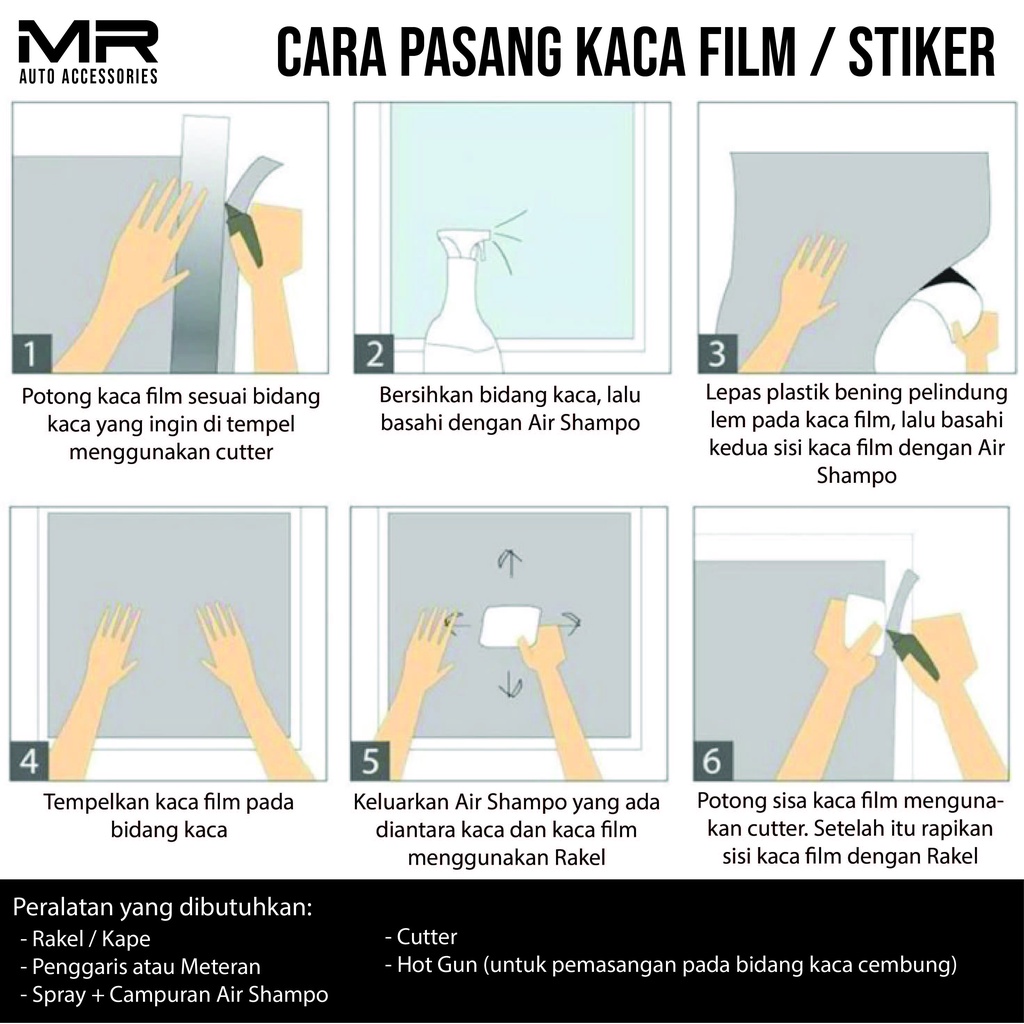 MR
AUTO ACCESSORIES

CARA PASANG KACA FILM / STIKER

1
Potong kaca film sesuai bidang kaca yang ingin di tempel menggunakan cutter

2
Bersihkan bidang kaca, lalu basahi dengan Air Shampo

3
Lepas plastik bening pelindung lem pada kaca film, lalu basahi kedua sisi kaca film dengan Air Shampo

4
Tempelkan kaca film pada bidang kaca

5
Keluarkan Air Shampo yang ada diantara kaca dan kaca film menggunakan Rakel

6
Potong sisa kaca film mengunakan cutter. Setelah itu rapikan sisi kaca film dengan Rakel

Peralatan yang dibutuhkan:
- Rakel / Kape
- Penggaris atau Meteran
- Spray + Campuran Air Shampo

- Cutter
- Hot Gun (untuk pemasangan pada bidang kaca cembung)