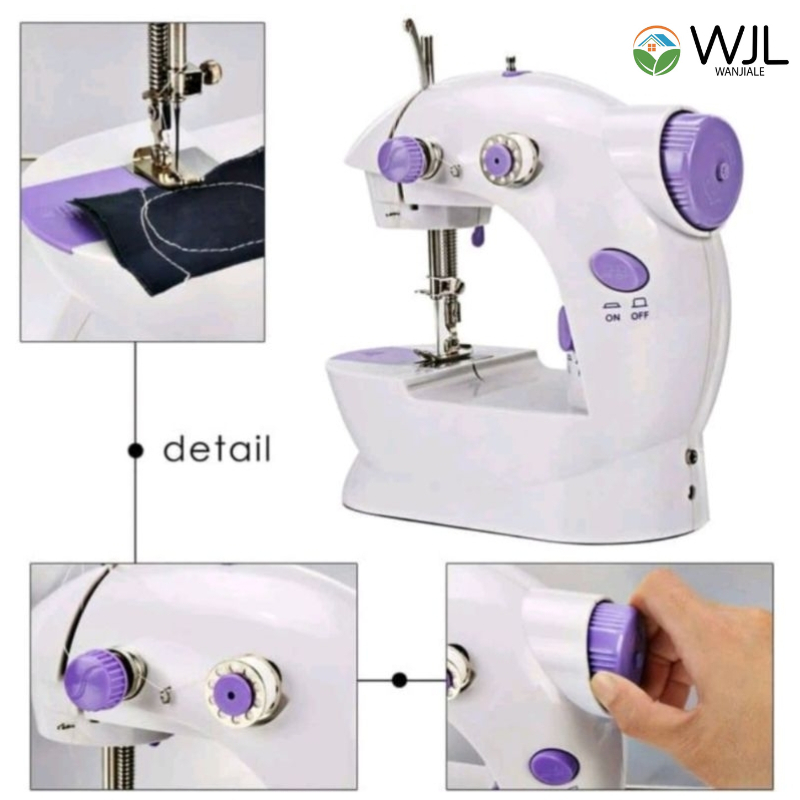 WJL
WANJIALE

ON OFF

detail