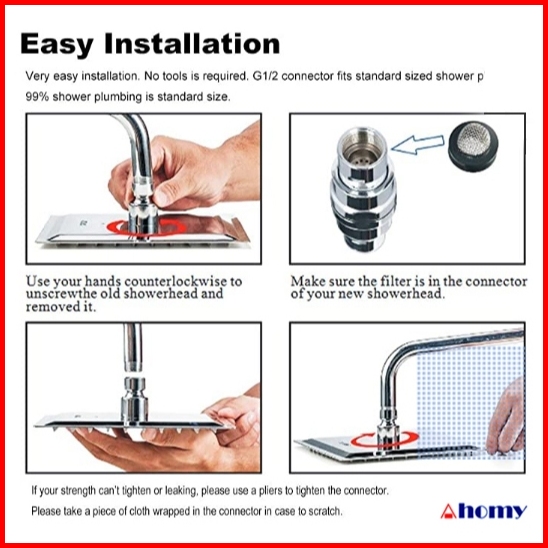 Easy Installation

Very easy installation. No tools is required. G1/2 connector fits standard sized shower p

99% shower plumbing is standard size.

Use your hands counterlockwise to unscrewthe old showerhead and removed it.

Make sure the filter is in the connector of your new showerhead.

If your strength can't tighten or leaking, please use a pliers to tighten the connector.

Please take a piece of cloth wrapped in the connector in case to scratch.

Ahomy