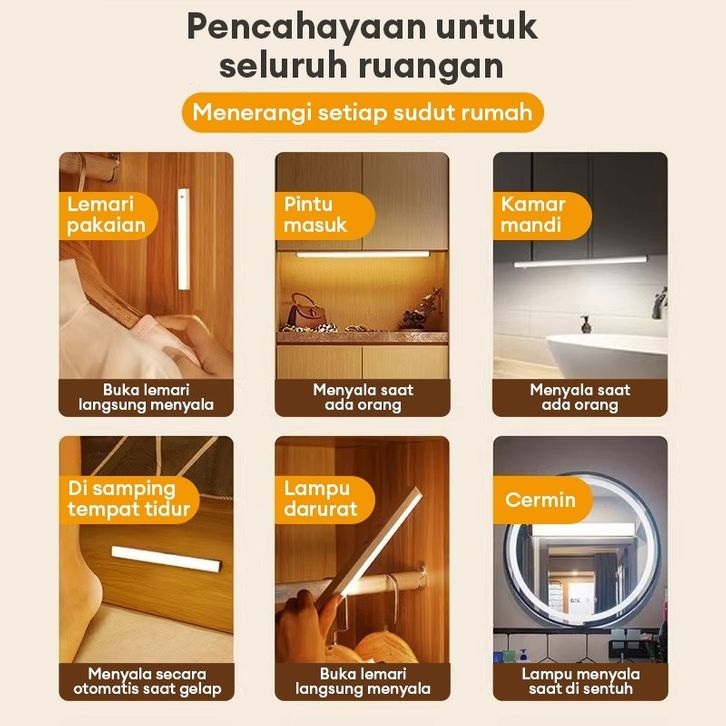 Pencahayaan untuk seluruh ruangan

Menerangi setiap sudut rumah

Lemari pakaian

Buka lemari langsung menyala

Pintu masuk

Menyala saat ada orang

Kamar mandi

Menyala saat ada orang

Di samping tempat tidur

Menyala secara otomatis saat gelap

Lampu darurat

Buka lemari langsung menyala

Cermin

Lampu menyala saat di sentuh