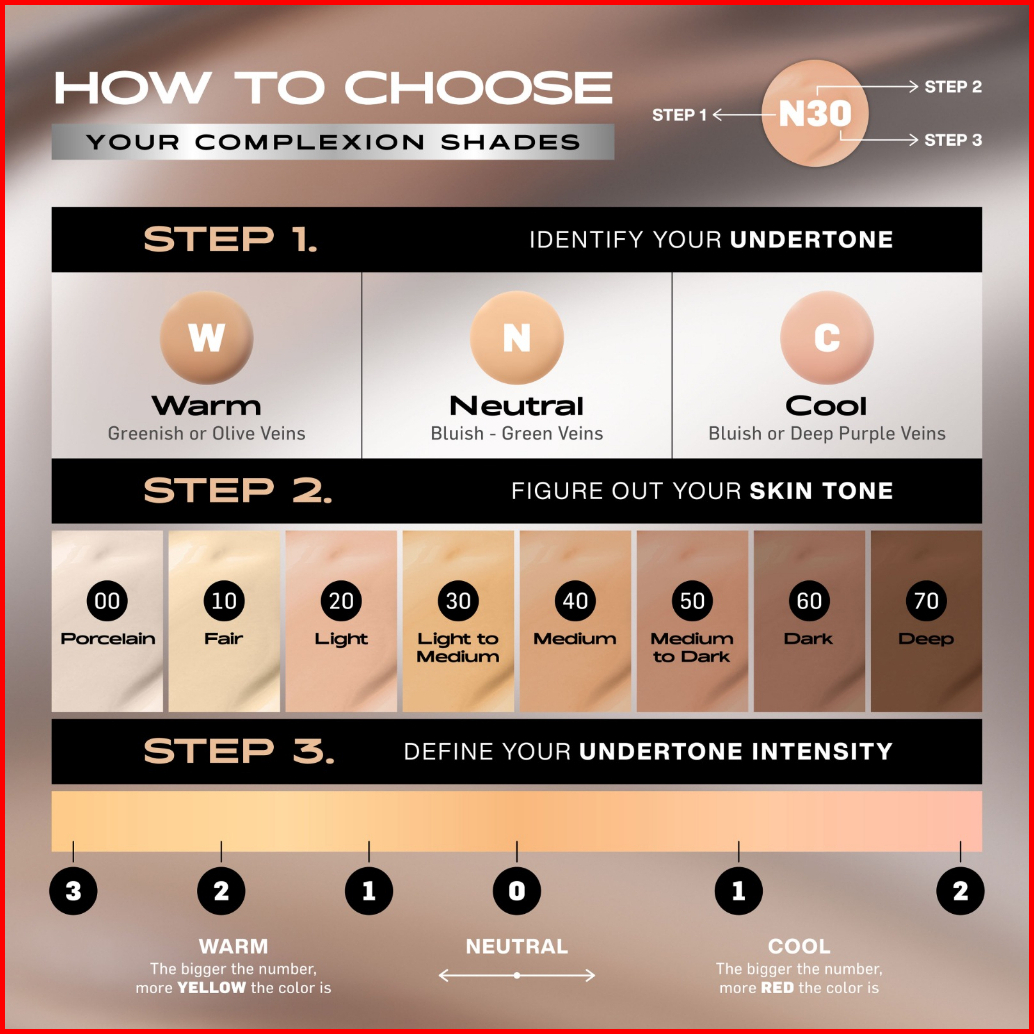 HOW TO CHOOSE
YOUR COMPLEXION SHADES

STEP 1
N30
STEP 2
STEP 3

STEP 1. IDENTIFY YOUR UNDERTONE

W
Warm
Greenish or Olive Veins

N
Neutral
Bluish - Green Veins

C
Cool
Bluish or Deep Purple Veins

STEP 2. FIGURE OUT YOUR SKIN TONE

00 Porcelain
10 Fair
20 Light
30 Light to Medium
40 Medium
50 Medium to Dark
60 Dark
70 Deep

STEP 3. DEFINE YOUR UNDERTONE INTENSITY

3 2 1 0 1 2

WARM
The bigger the number, more YELLOW the color is

NEUTRAL

COOL
The bigger the number, more RED the color is