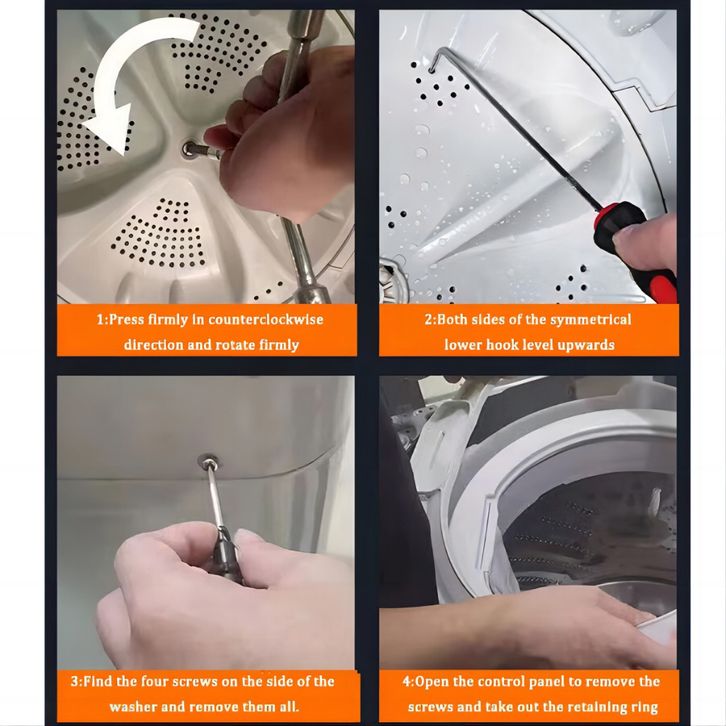 1:Press firmly in counterclockwise direction and rotate firmly

2:Both sides of the symmetrical lower hook level upwards

3:Find the four screws on the side of the washer and remove them all.

4:Open the control panel to remove the screws and take out the retaining ring