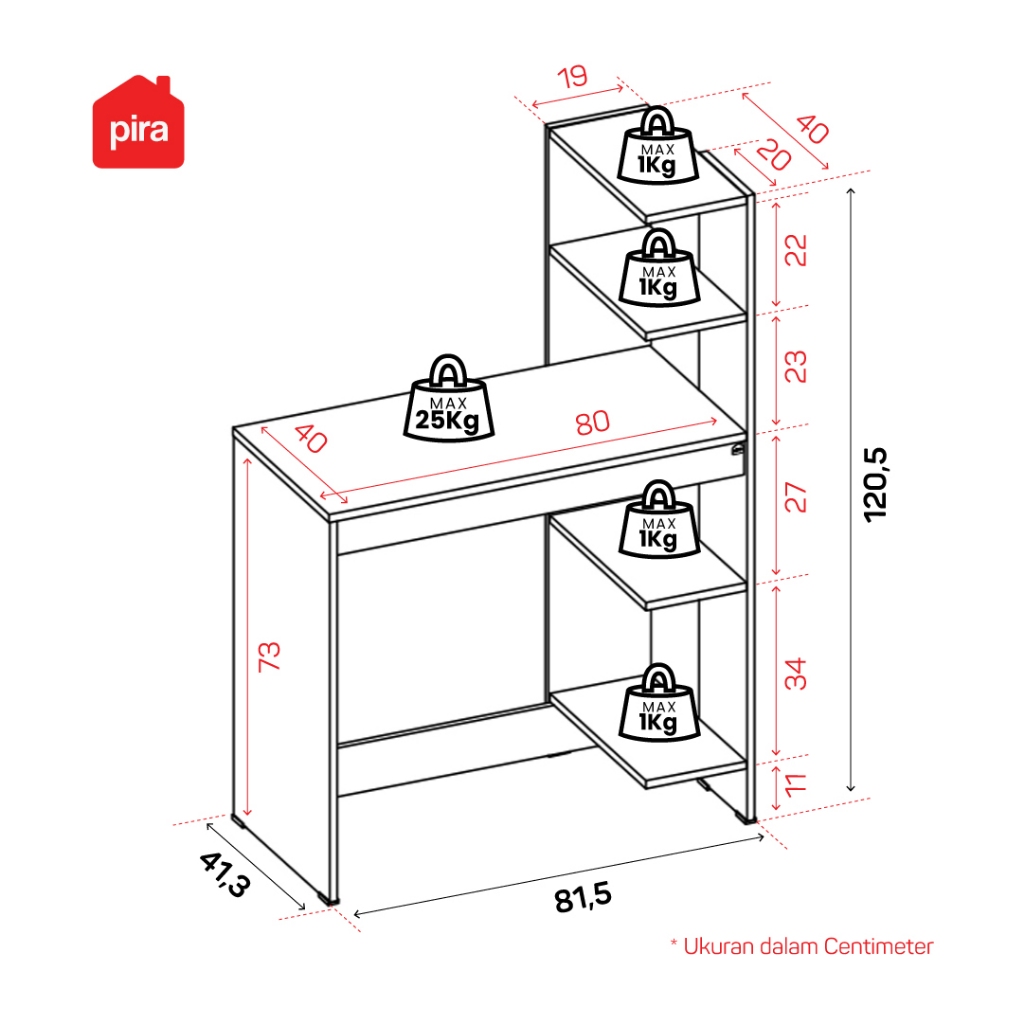 pira

19
40
20
MAX 1Kg
22
MAX 1Kg
23
MAX 25Kg
40
80
27
MAX 1Kg
120,5
73
34
MAX 1Kg
11
41,3
81,5

* Ukuran dalam Centimeter