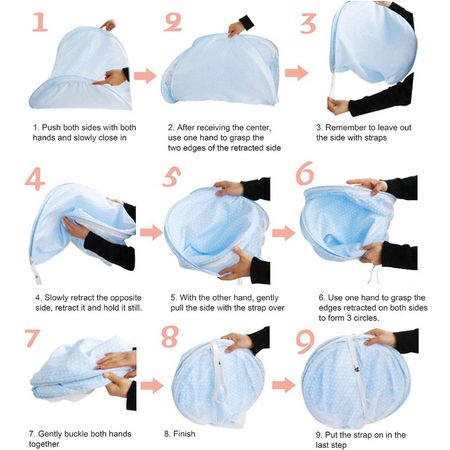 1

1. Push both sides with both hands and slowly close in

2

2. After receiving the center, use one hand to grasp the two edges of the retracted side

3

3. Remember to leave out the side with straps

4

4. Slowly retract the opposite side, retract it and hold it still.

5

5. With the other hand, gently pull the side with the strap over

6

6. Use one hand to grasp the edges retracted on both sides to form 3 circles.

7

7. Gently buckle both hands together

8

8. Finish

9

9. Put the strap on in the last step