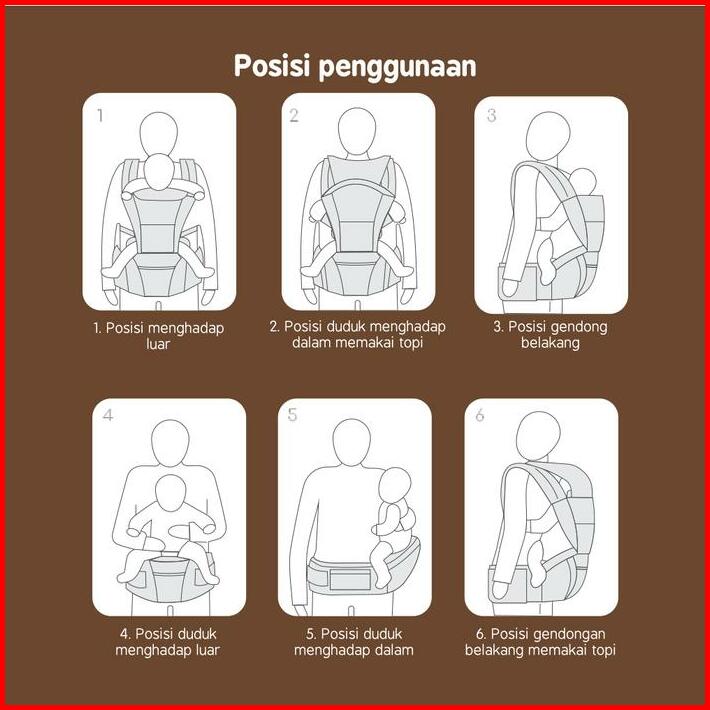 Posisi penggunaan

1

1. Posisi menghadap luar

2

2. Posisi duduk menghadap dalam memakai topi

3

3. Posisi gendong belakang

4

4. Posisi duduk menghadap luar

5

5. Posisi duduk menghadap dalam

6

6. Posisi gendongan belakang memakai topi