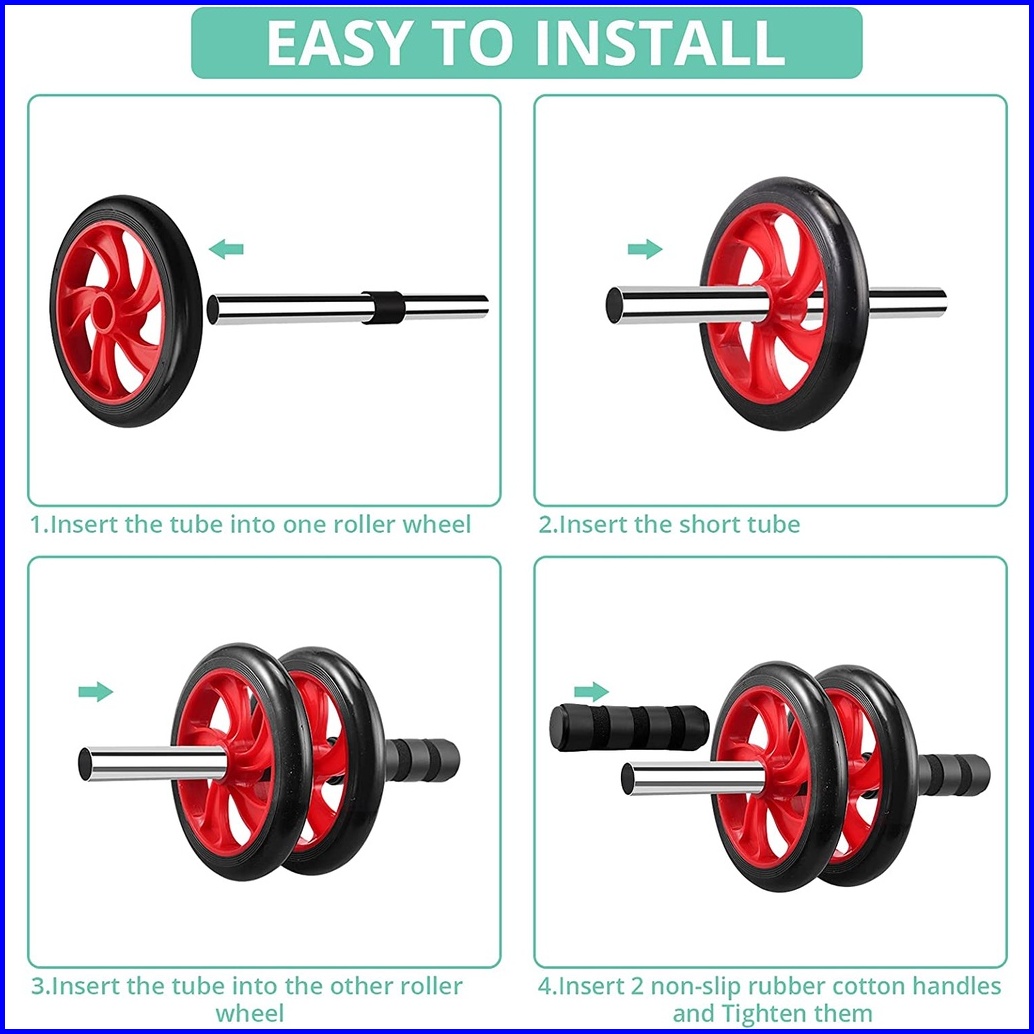 EASY TO INSTALL

1.Insert the tube into one roller wheel

2.Insert the short tube

3.Insert the tube into the other roller wheel

4.Insert 2 non-slip rubber cotton handles and Tighten them