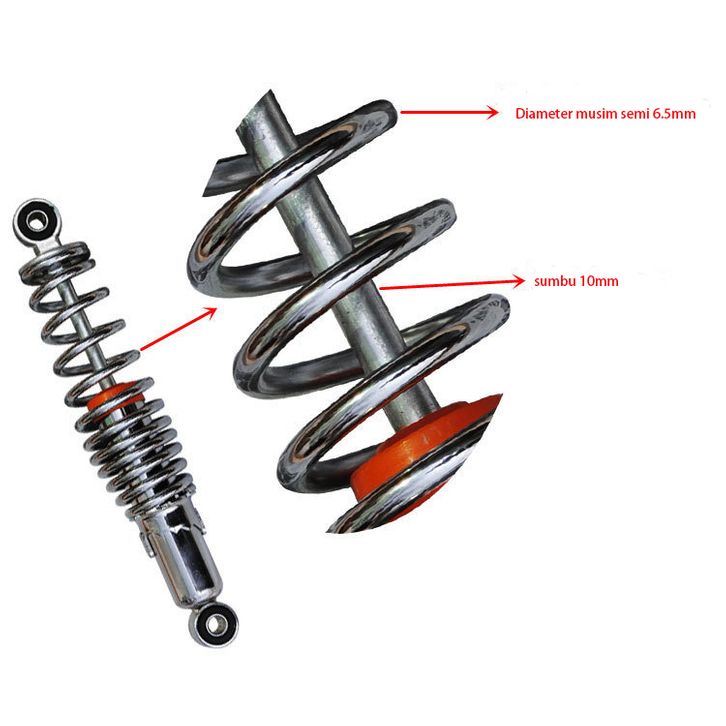 Diameter musim semi 6.5mm

sumbu 10mm