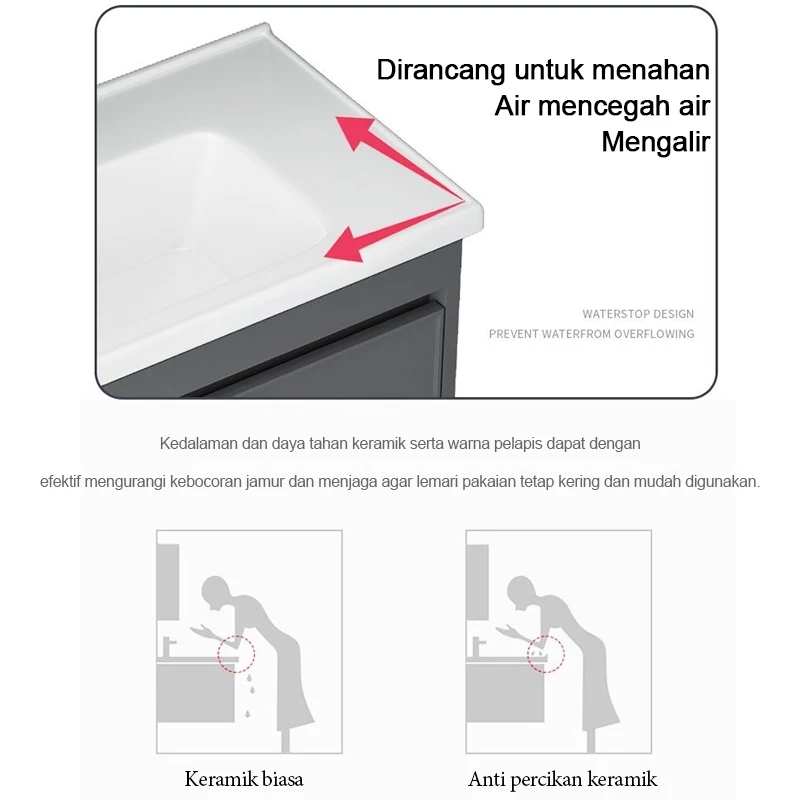 Dirancang untuk menahan
Air mencegah air
Mengalir

WATERSTOP DESIGN
PREVENT WATERFROM OVERFLOWING

Kedalaman dan daya tahan keramik serta warna pelapis dapat dengan

efektif mengurangi kebocoran jamur dan menjaga agar lemari pakaian tetap kering dan mudah digunakan.

Keramik biasa

Anti percikan keramik