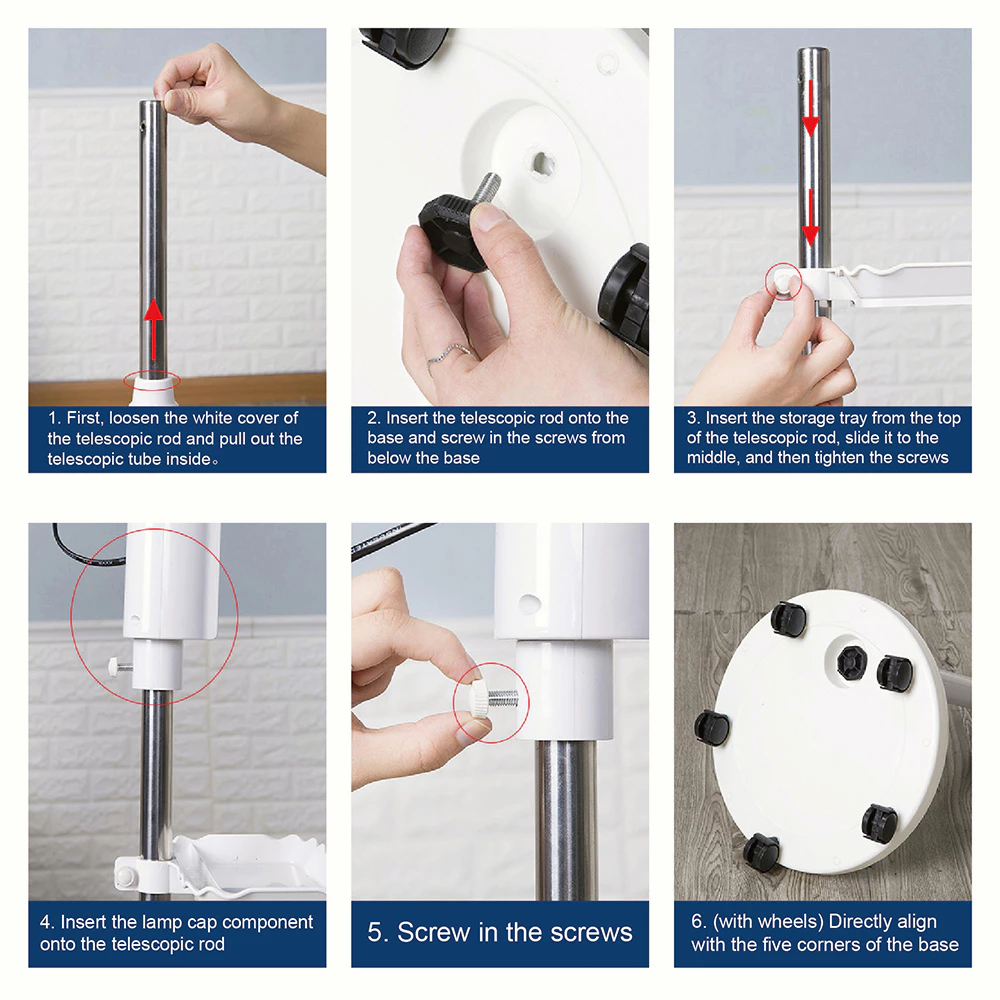 1. First, loosen the white cover of the telescopic rod and pull out the telescopic tube inside。

2. Insert the telescopic rod onto the base and screw in the screws from below the base

3. Insert the storage tray from the top of the telescopic rod, slide it to the middle, and then tighten the screws

4. Insert the lamp cap component onto the telescopic rod

5. Screw in the screws

6. (with wheels) Directly align with the five corners of the base