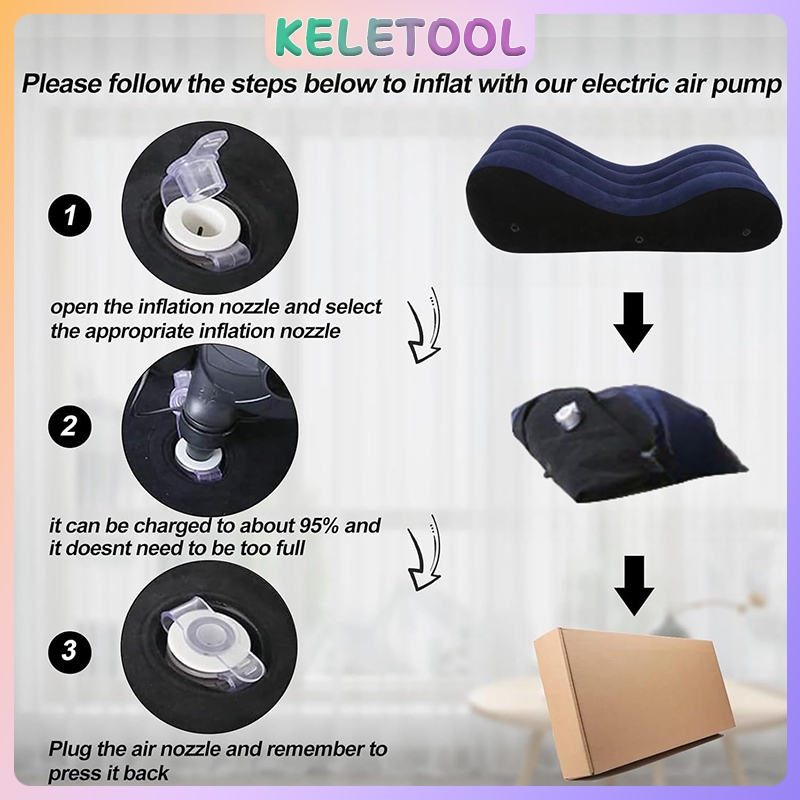 KELETOOL

Please follow the steps below to inflat with our electric air pump

1

open the inflation nozzle and select the appropriate inflation nozzle

2

it can be charged to about 95% and it doesnt need to be too full

3

Plug the air nozzle and remember to press it back