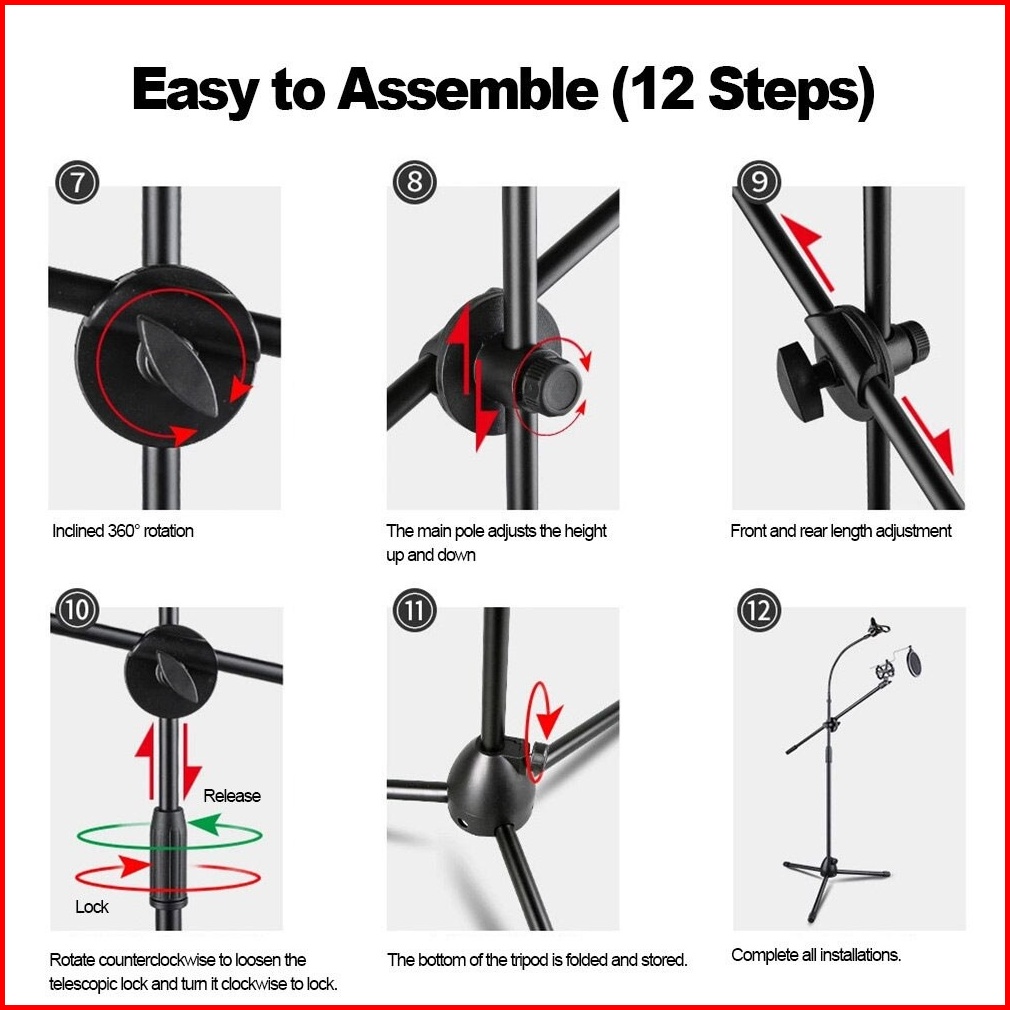 Easy to Assemble (12 Steps)

7

Inclined 360° rotation

8

The main pole adjusts the height up and down

9

Front and rear length adjustment

10

Release

Lock

Rotate counterclockwise to loosen the telescopic lock and turn it clockwise to lock.

11

The bottom of the tripod is folded and stored.

12

Complete all installations.