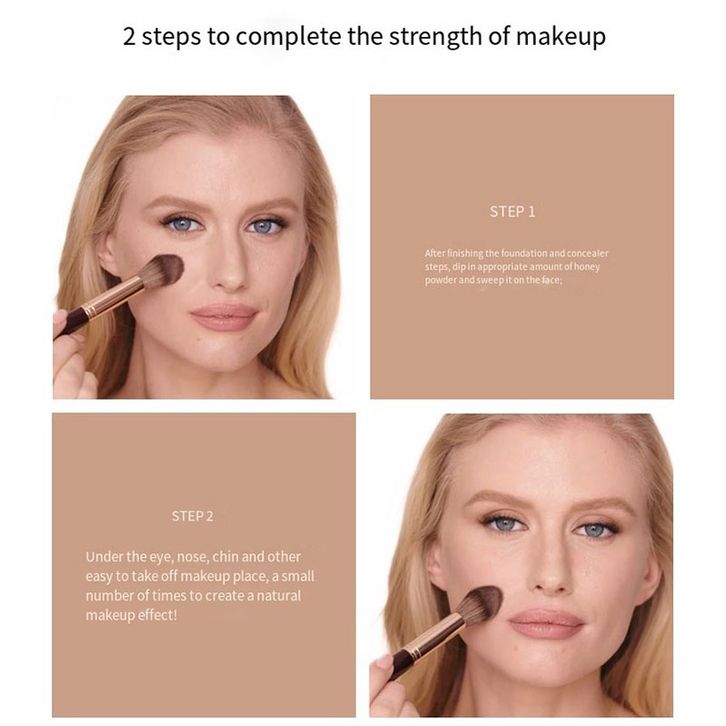 2 steps to complete the strength of makeup

STEP 1

After finishing the foundation and concealer steps, dip in appropriate amount of honey powder and sweep it on the face;

STEP 2

Under the eye, nose, chin and other easy to take off makeup place, a small number of times to create a natural makeup effect!