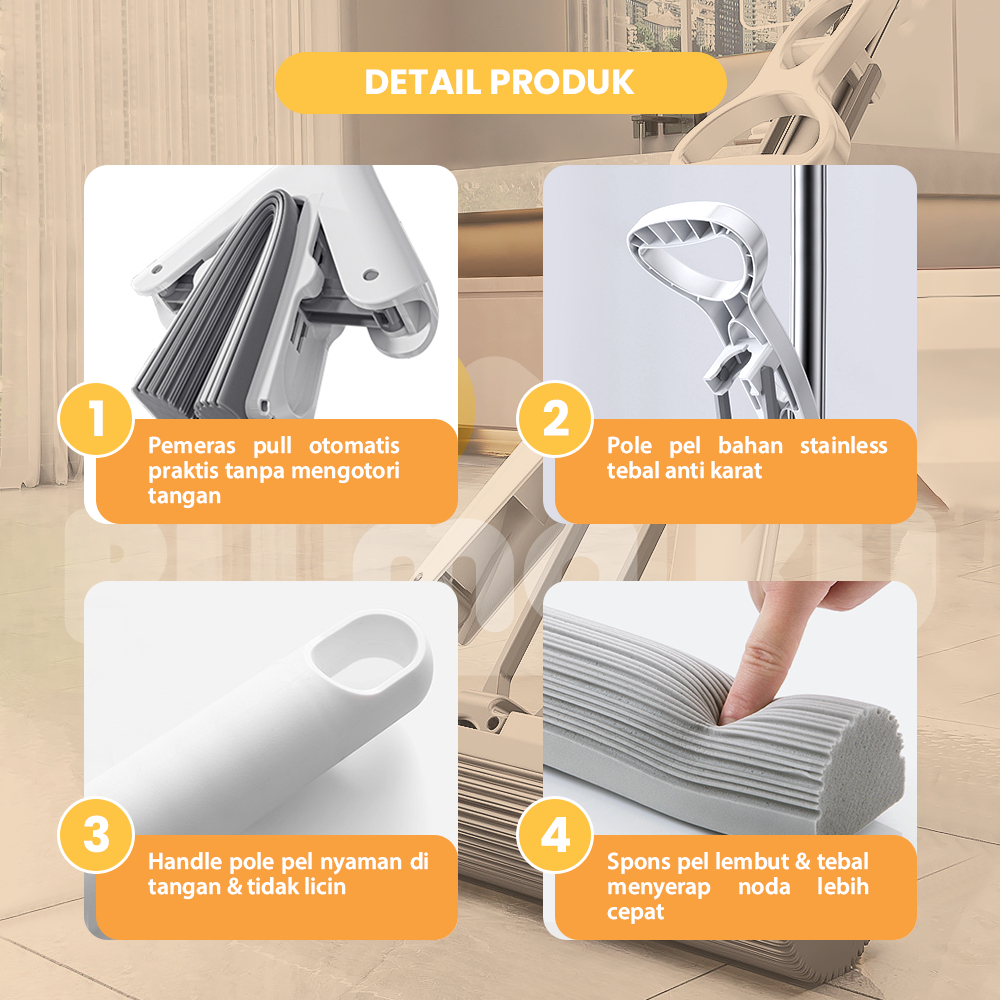 DETAIL PRODUK

1

Pemeras pull otomatis praktis tanpa mengotori tangan

2

Pole pel bahan stainless tebal anti karat

3

Handle pole pel nyaman di tangan & tidak licin

4

Spons pel lembut & tebal menyerap noda lebih cepat