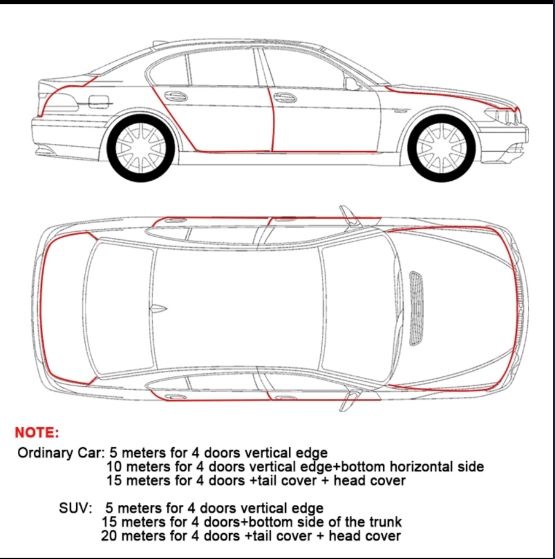 NOTE:

Ordinary Car: 5 meters for 4 doors vertical edge
10 meters for 4 doors vertical edge+bottom horizontal side
15 meters for 4 doors +tail cover + head cover

SUV: 5 meters for 4 doors vertical edge
15 meters for 4 doors+bottom side of the trunk
20 meters for 4 doors +tail cover + head cover