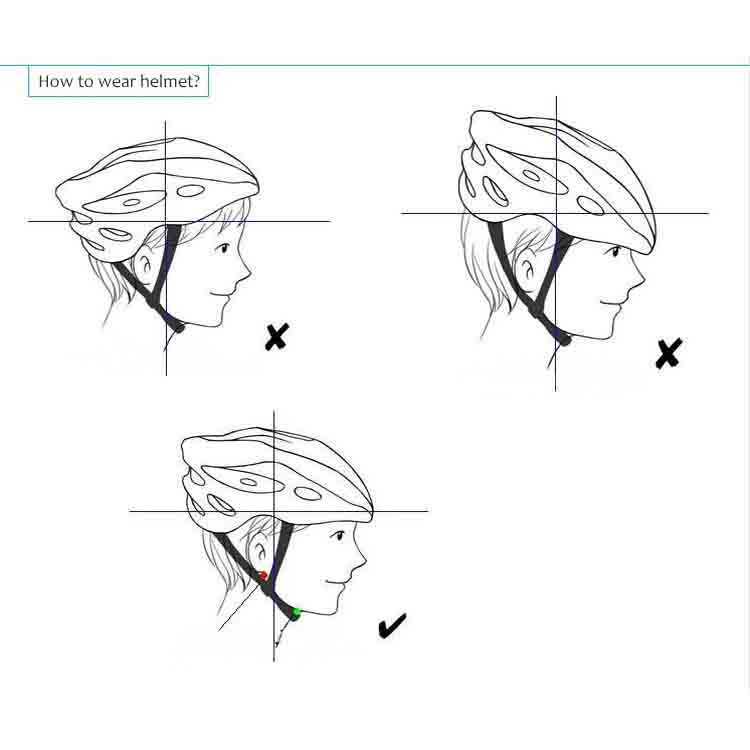 How to wear helmet?

✗

✗

✓