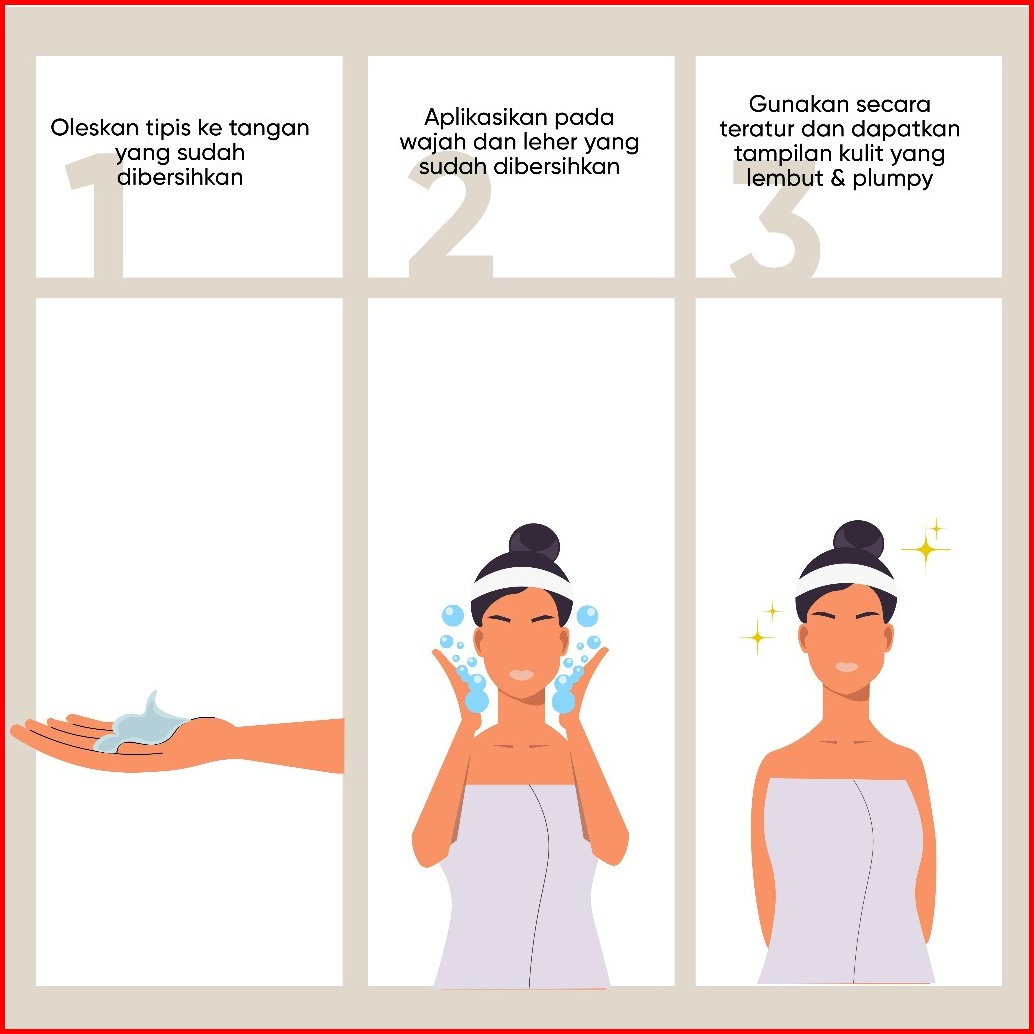 1
Oleskan tipis ke tangan yang sudah dibersihkan

2
Aplikasikan pada wajah dan leher yang sudah dibersihkan

3
Gunakan secara teratur dan dapatkan tampilan kulit yang lembut & plumpy