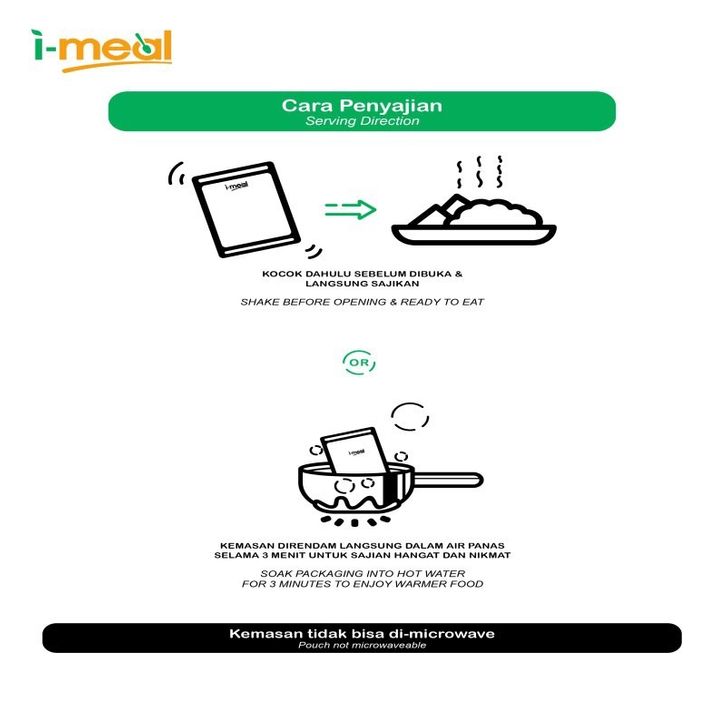 i-meal

Cara Penyajian
Serving Direction

i-meal

KOCOK DAHULU SEBELUM DIBUKA & LANGSUNG SAJIKAN

SHAKE BEFORE OPENING & READY TO EAT

OR

i-meal

KEMASAN DIRENDAM LANGSUNG DALAM AIR PANAS SELAMA 3 MENIT UNTUK SAJIAN HANGAT DAN NIKMAT

SOAK PACKAGING INTO HOT WATER FOR 3 MINUTES TO ENJOY WARMER FOOD

Kemasan tidak bisa di-microwave
Pouch not microwaveable