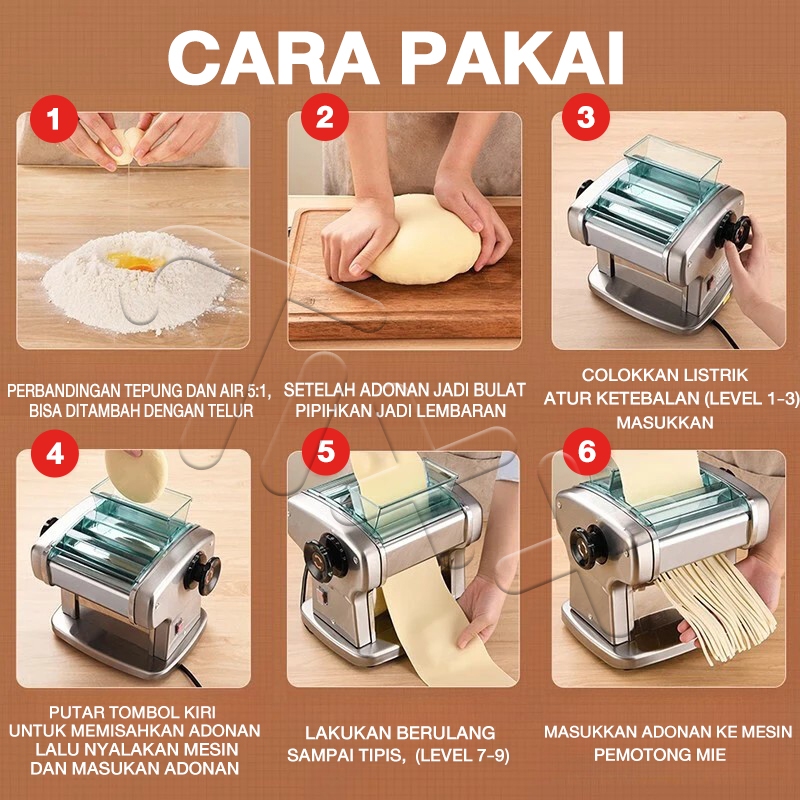 CARA PAKAI

1

PERBANDINGAN TEPUNG DAN AIR 5:1, BISA DITAMBAH DENGAN TELUR

2

SETELAH ADONAN JADI BULAT PIPIHKAN JADI LEMBARAN

3

COLOKKAN LISTRIK
ATUR KETEBALAN (LEVEL 1-3)
MASUKKAN

4

PUTAR TOMBOL KIRI
UNTUK MEMISAHKAN ADONAN
LALU NYALAKAN MESIN
DAN MASUKAN ADONAN

5

LAKUKAN BERULANG
SAMPAI TIPIS, (LEVEL 7-9)

6

MASUKKAN ADONAN KE MESIN
PEMOTONG MIE