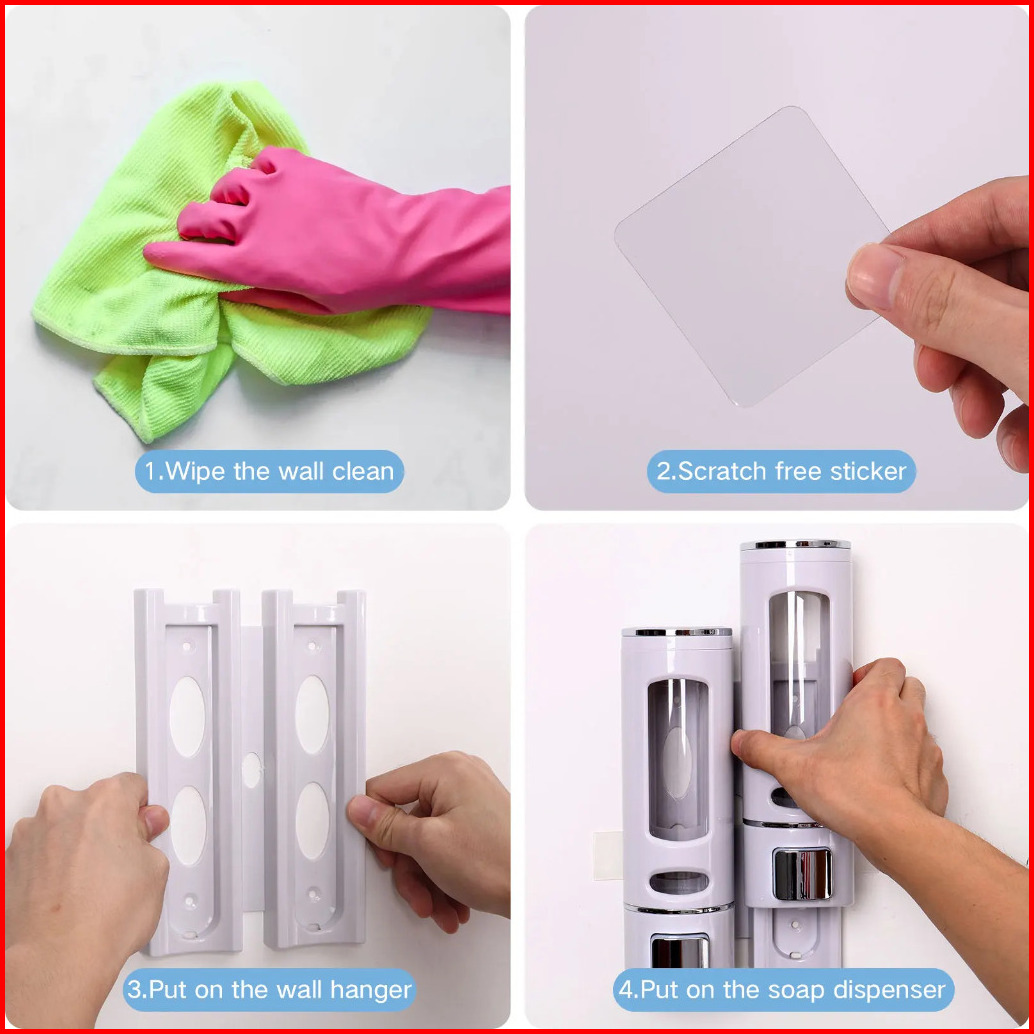 1.Wipe the wall clean

2.Scratch free sticker

3.Put on the wall hanger

4.Put on the soap dispenser