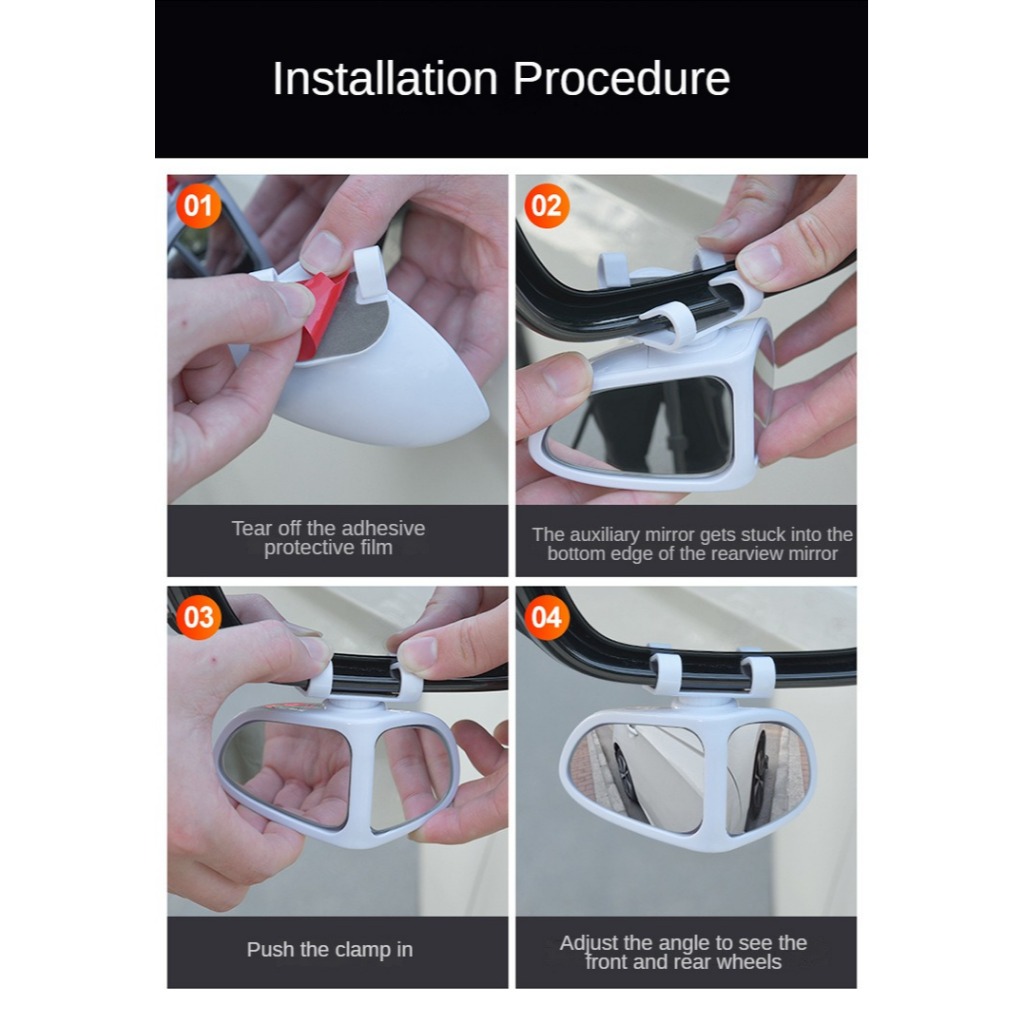 Installation Procedure

01

Tear off the adhesive protective film

02

The auxiliary mirror gets stuck into the bottom edge of the rearview mirror

03

Push the clamp in

04

Adjust the angle to see the front and rear wheels