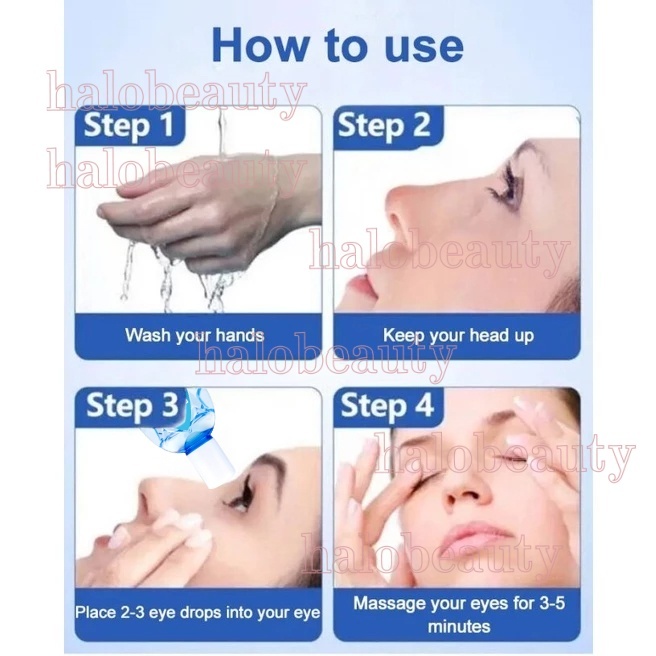 How to use

halobeauty

halobeauty

Step 1

Wash your hands

Step 2

halobeauty

Keep your head up

halobeauty

Step 3

Place 2-3 eye drops into your eye

Step 4

halobeauty

halobeauty

Massage your eyes for 3-5 minutes