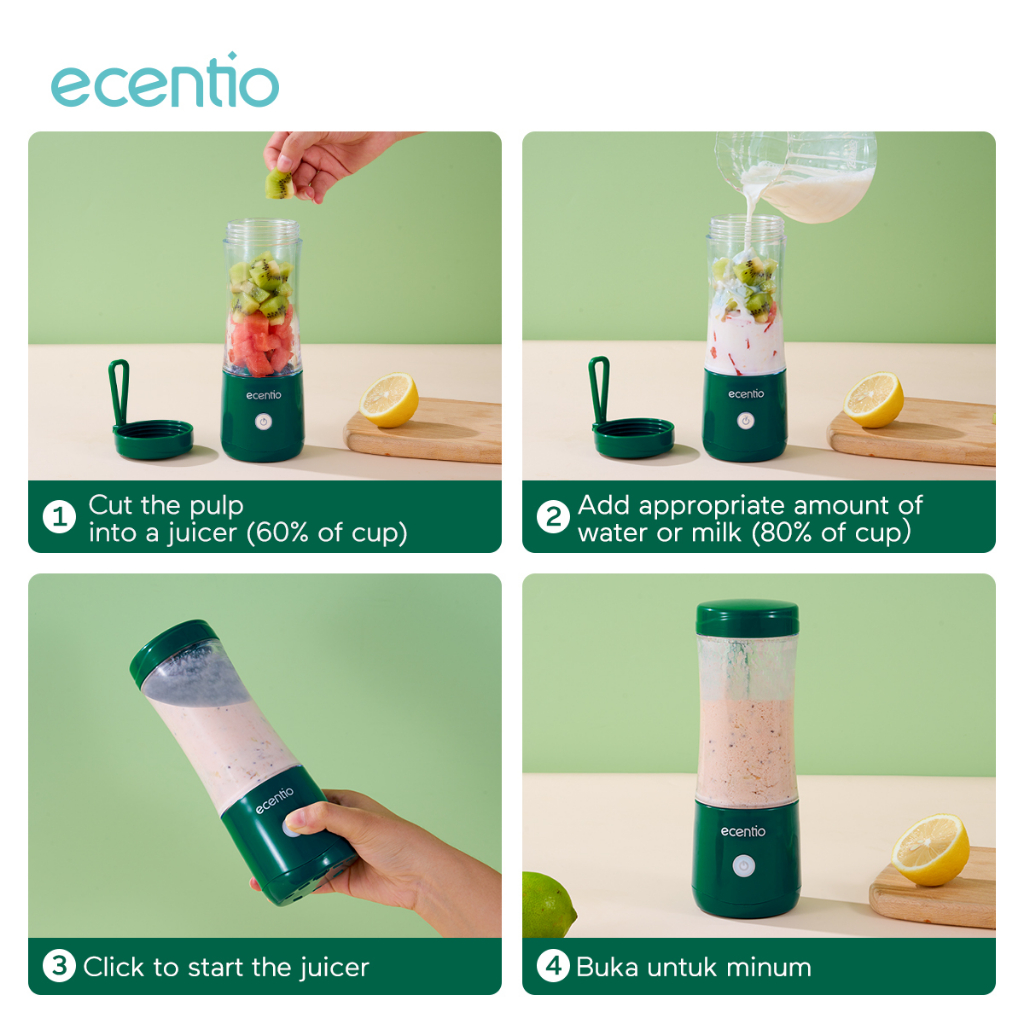 ecentio

ecentio

1 Cut the pulp into a juicer (60% of cup)

ecentio

2 Add appropriate amount of water or milk (80% of cup)

ecentio

3 Click to start the juicer

ecentio

4 Buka untuk minum