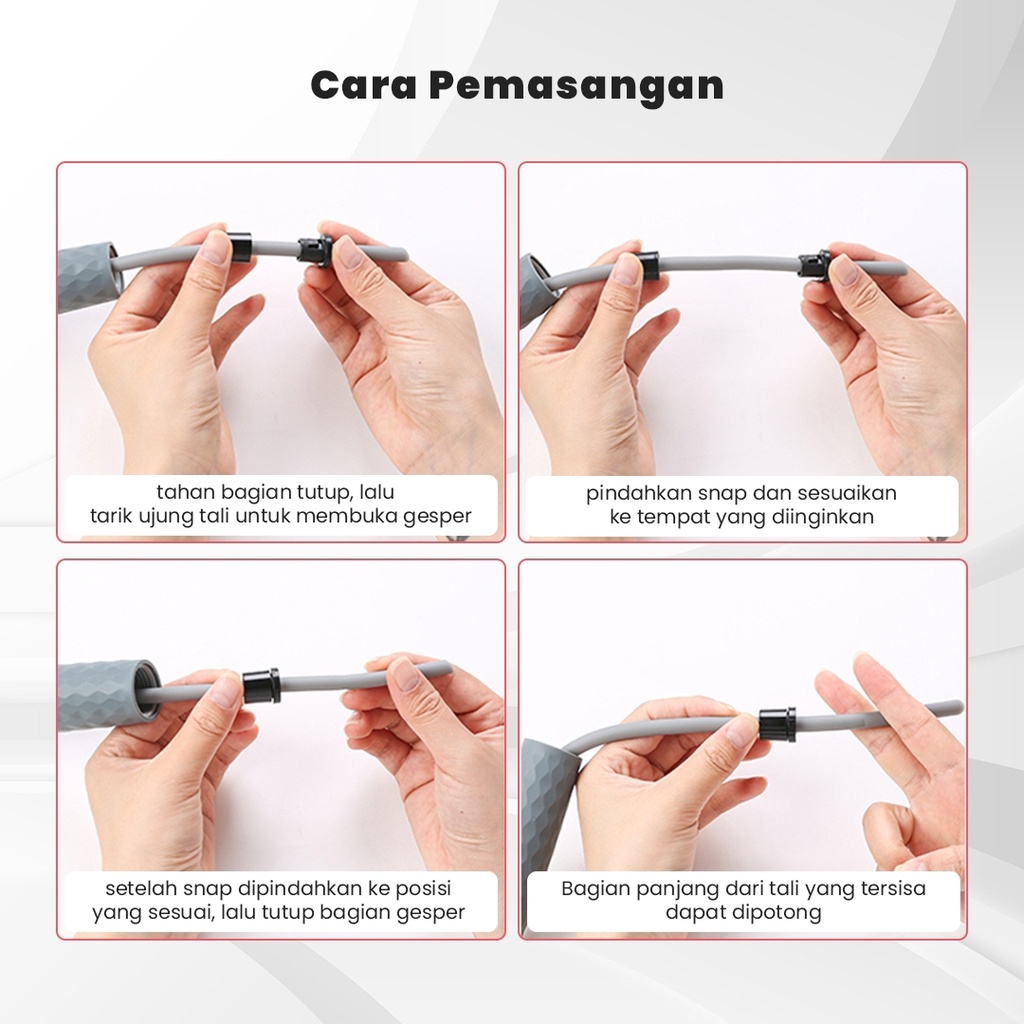 Cara Pemasangan

tahan bagian tutup, lalu tarik ujung tali untuk membuka gesper

pindahkan snap dan sesuaikan ke tempat yang diinginkan

setelah snap dipindahkan ke posisi yang sesuai, lalu tutup bagian gesper

Bagian panjang dari tali yang tersisa dapat dipotong