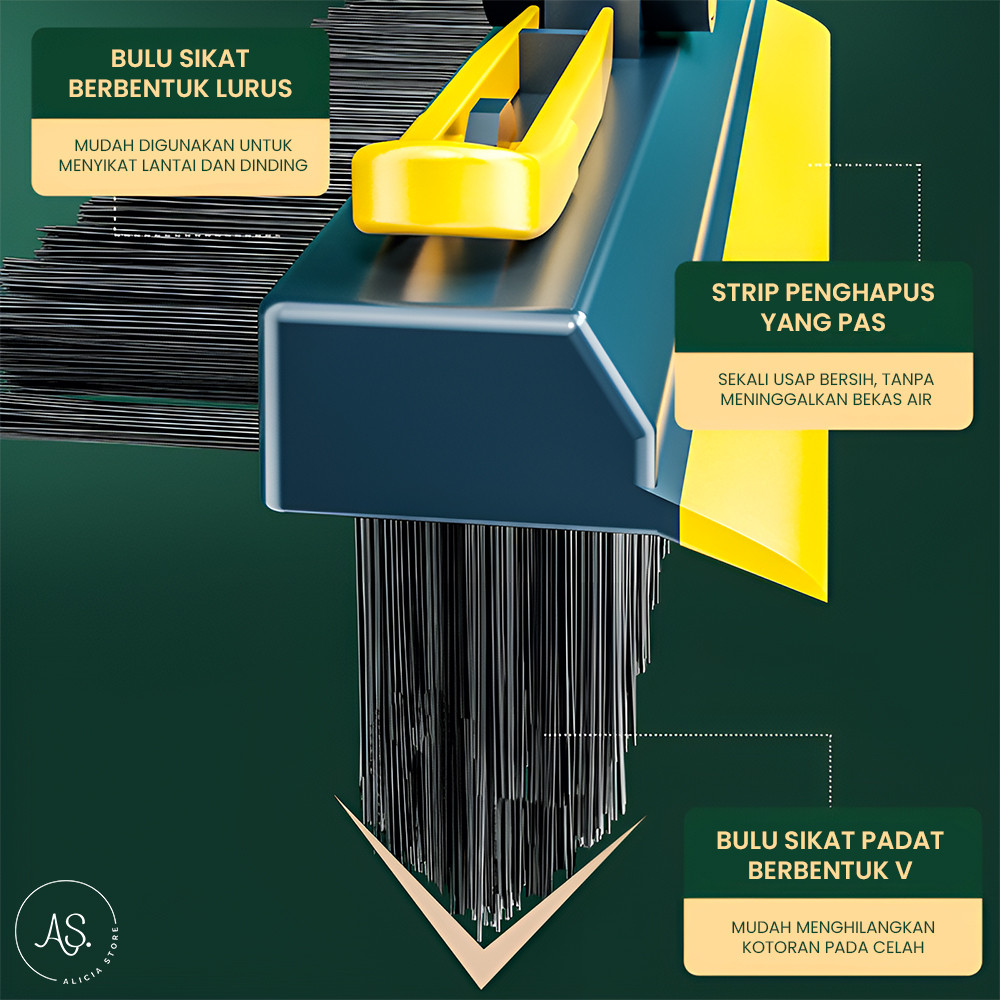 BULU SIKAT BERBENTUK LURUS

MUDAH DIGUNAKAN UNTUK MENYIKAT LANTAI DAN DINDING

STRIP PENGHAPUS YANG PAS

SEKALI USAP BERSIH, TANPA MENINGGALKAN BEKAS AIR

BULU SIKAT PADAT BERBENTUK V

MUDAH MENGHILANGKAN KOTORAN PADA CELAH

AS.
ALICIA STORE