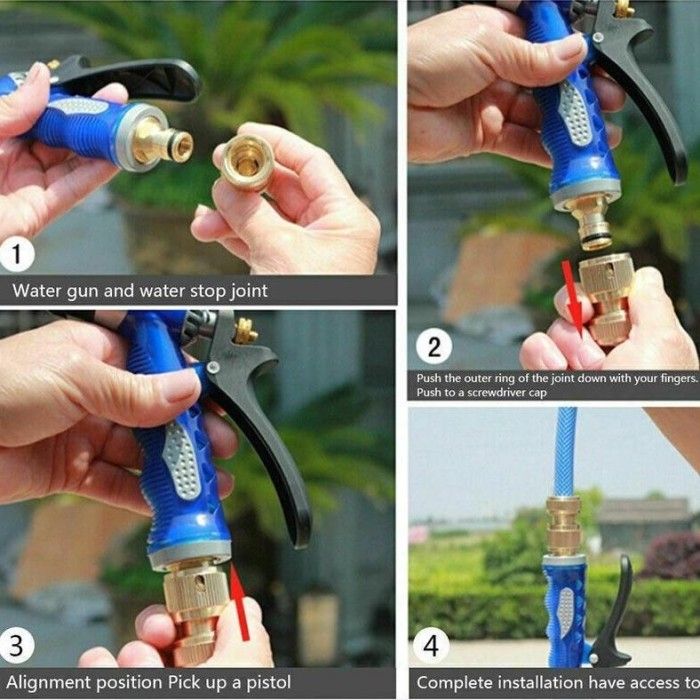 1
Water gun and water stop joint

2
Push the outer ring of the joint down with your fingers. Push to a screwdriver cap

3
Alignment position Pick up a pistol

4
Complete installation have access to