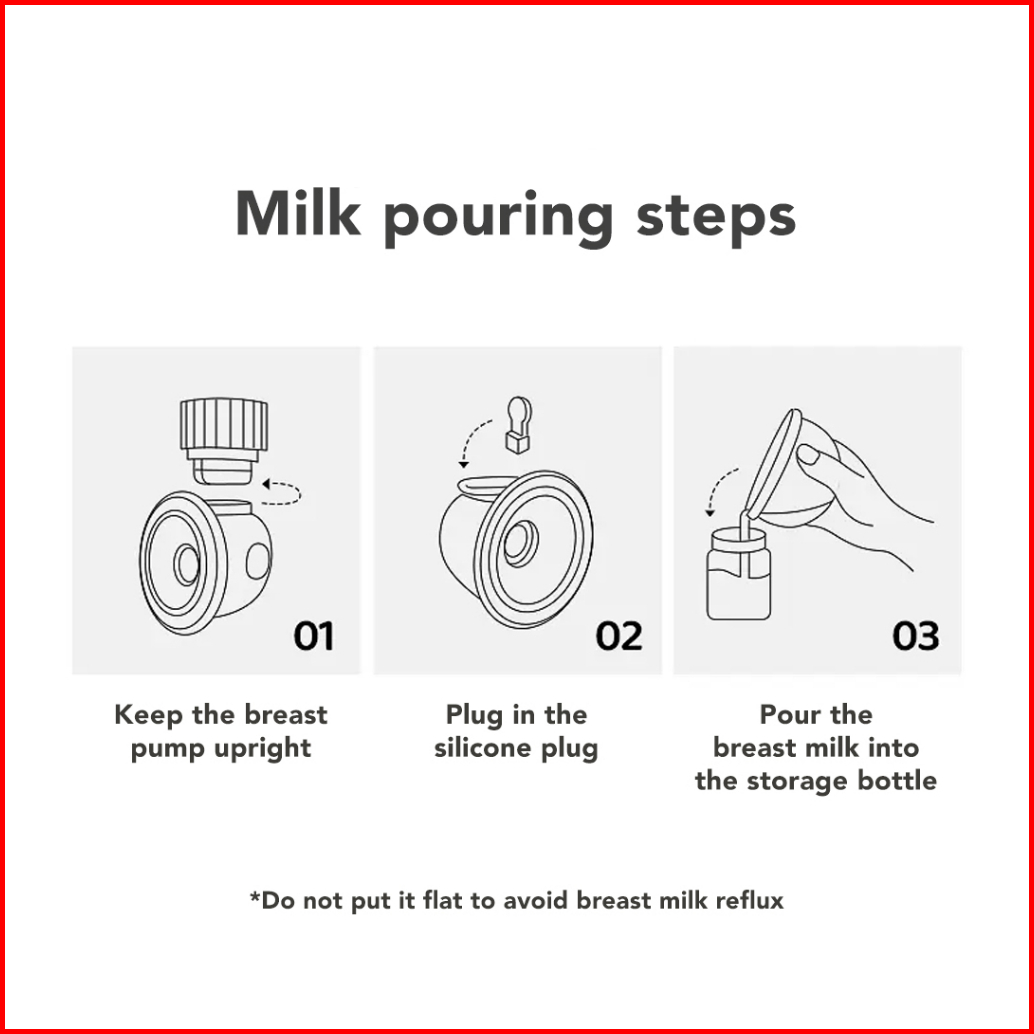 Milk pouring steps

01

Keep the breast pump upright

02

Plug in the silicone plug

03

Pour the breast milk into the storage bottle

*Do not put it flat to avoid breast milk reflux