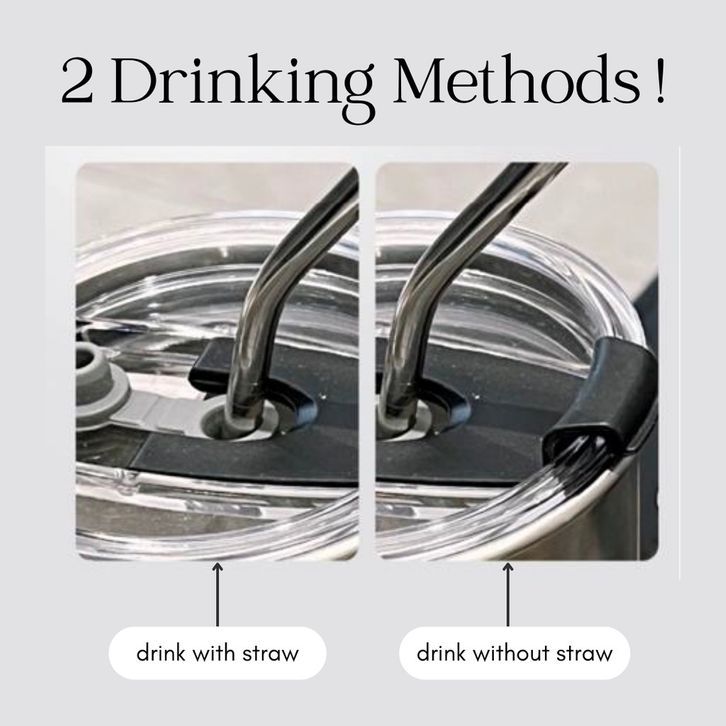 2 Drinking Methods !

drink with straw

drink without straw