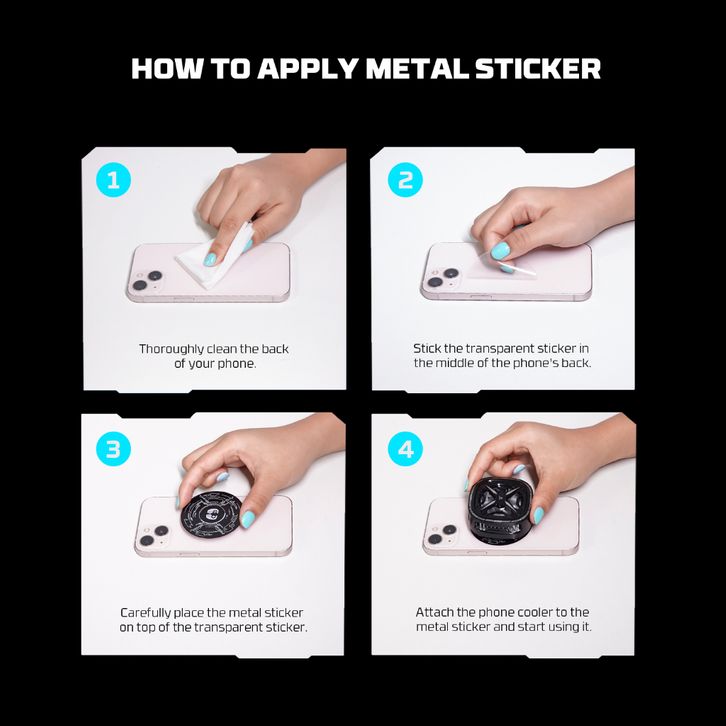 HOW TO APPLY METAL STICKER

1

Thoroughly clean the back of your phone.

2

Stick the transparent sticker in the middle of the phone's back.

3

Carefully place the metal sticker on top of the transparent sticker.

4

Attach the phone cooler to the metal sticker and start using it.