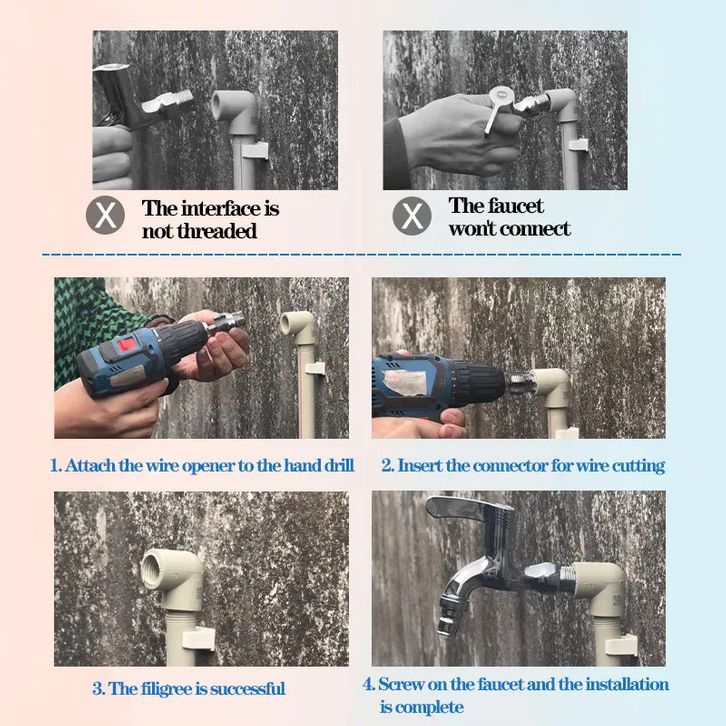 X The interface is not threaded

X The faucet won't connect

1. Attach the wire opener to the hand drill

2. Insert the connector for wire cutting

3. The filigree is successful

4. Screw on the faucet and the installation is complete