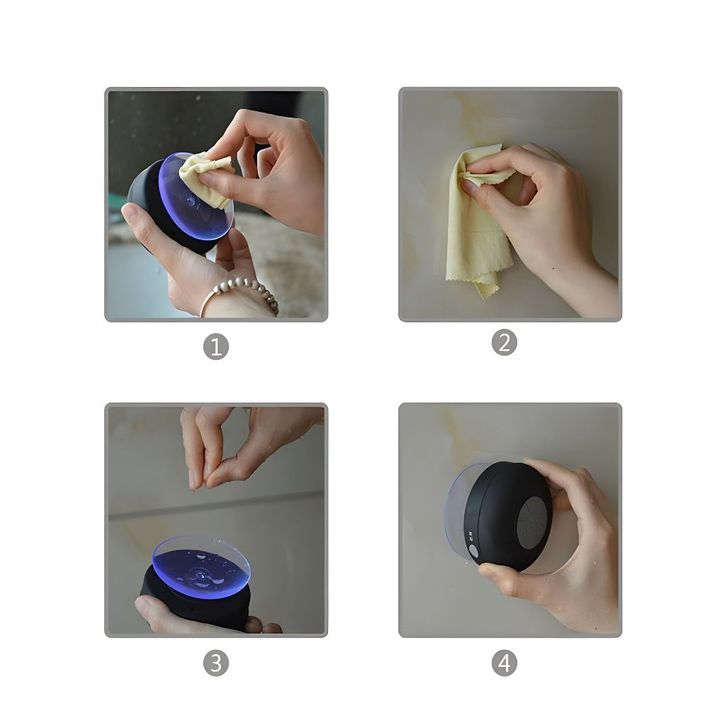 1

2

3

4