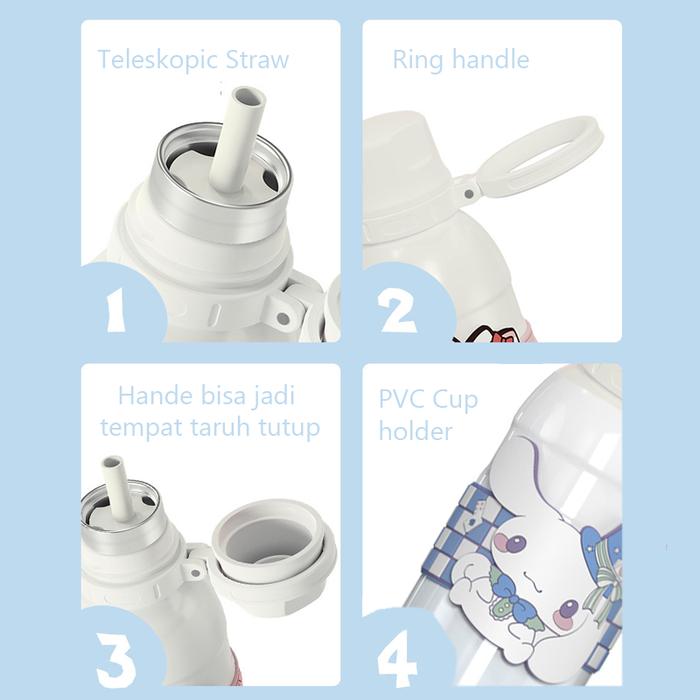 Teleskopic Straw

1

Ring handle

2

Hande bisa jadi tempat taruh tutup

3

PVC Cup holder

4