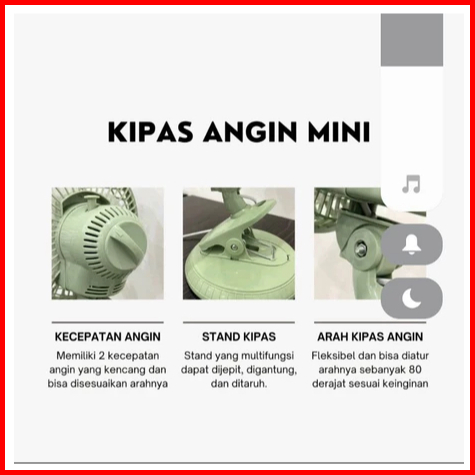 KIPAS ANGIN MINI

KECEPATAN ANGIN

Memiliki 2 kecepatan angin yang kencang dan bisa disesuaikan arahnya

STAND KIPAS

Stand yang multifungsi dapat dijepit, digantung, dan ditaruh.

ARAH KIPAS ANGIN

Fleksibel dan bisa diatur arahnya sebanyak 80 derajat sesuai keinginan