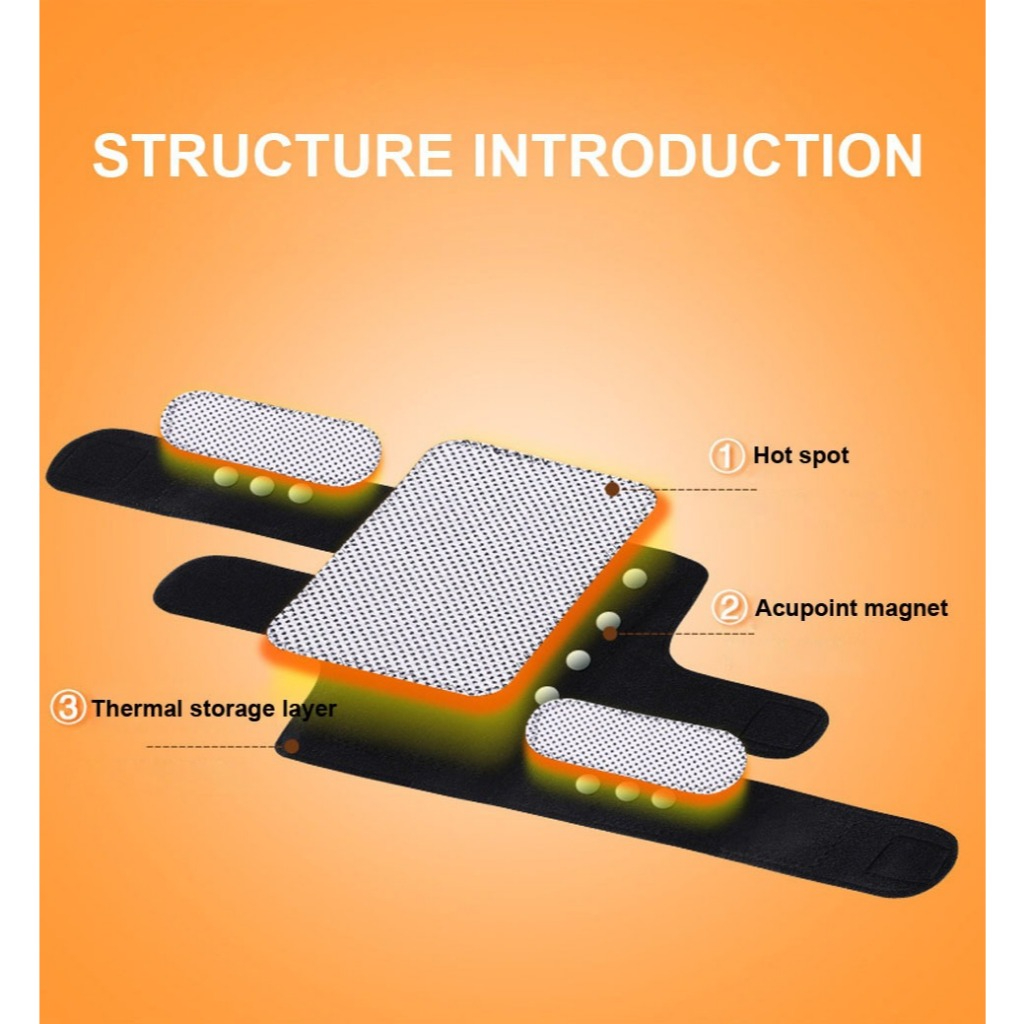 STRUCTURE INTRODUCTION

① Hot spot

② Acupoint magnet

③ Thermal storage layer