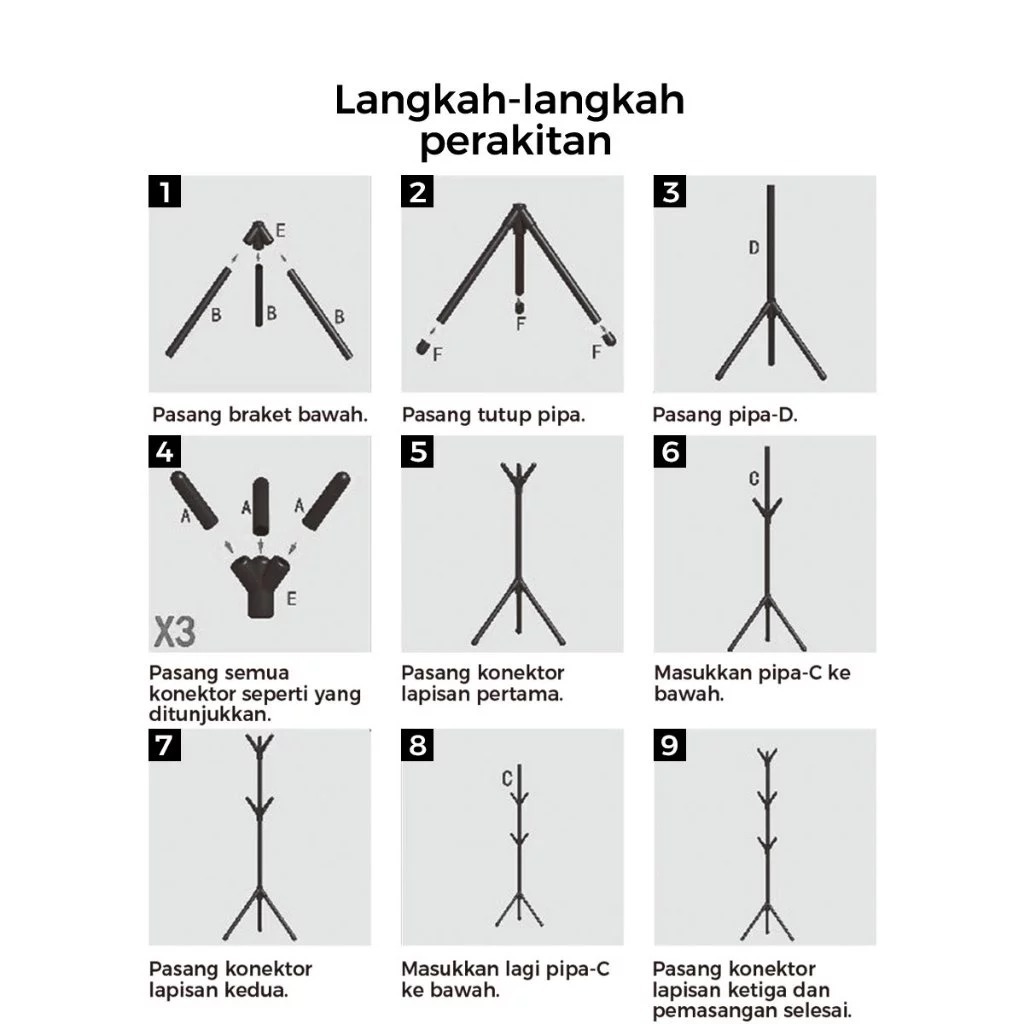 Langkah-langkah perakitan

1
E
B
B
B
Pasang braket bawah.

2
F
F
F
Pasang tutup pipa.

3
D
Pasang pipa-D.

4
A
A
A
E
X3
Pasang semua konektor seperti yang ditunjukkan.

5
Pasang konektor lapisan pertama.

6
C
Masukkan pipa-C ke bawah.

7
Pasang konektor lapisan kedua.

8
C
Masukkan lagi pipa-C ke bawah.

9
Pasang konektor lapisan ketiga dan pemasangan selesai.