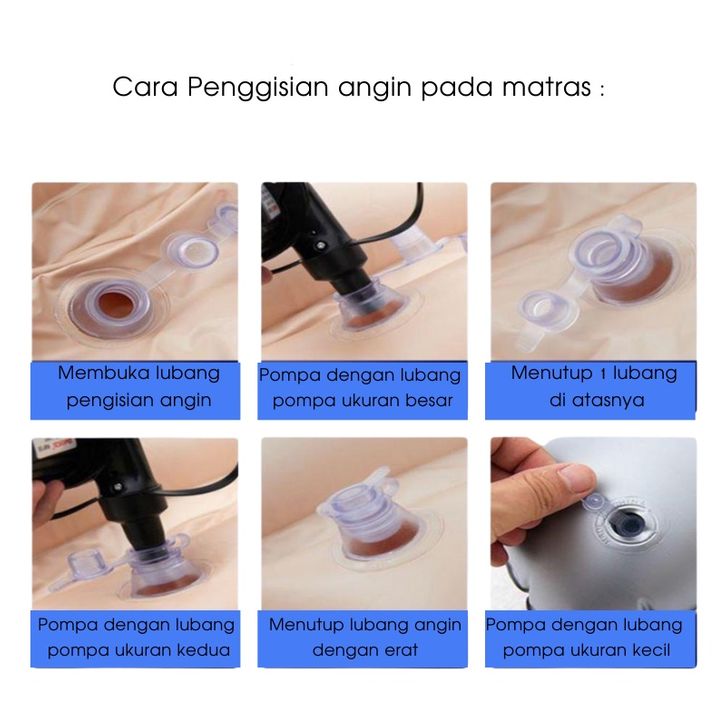 Cara Penggisian angin pada matras :

Membuka lubang pengisian angin

Pompa dengan lubang pompa ukuran besar

Menutup 1 lubang di atasnya

Pompa dengan lubang pompa ukuran kedua

Menutup lubang angin dengan erat

Pompa dengan lubang pompa ukuran kecil