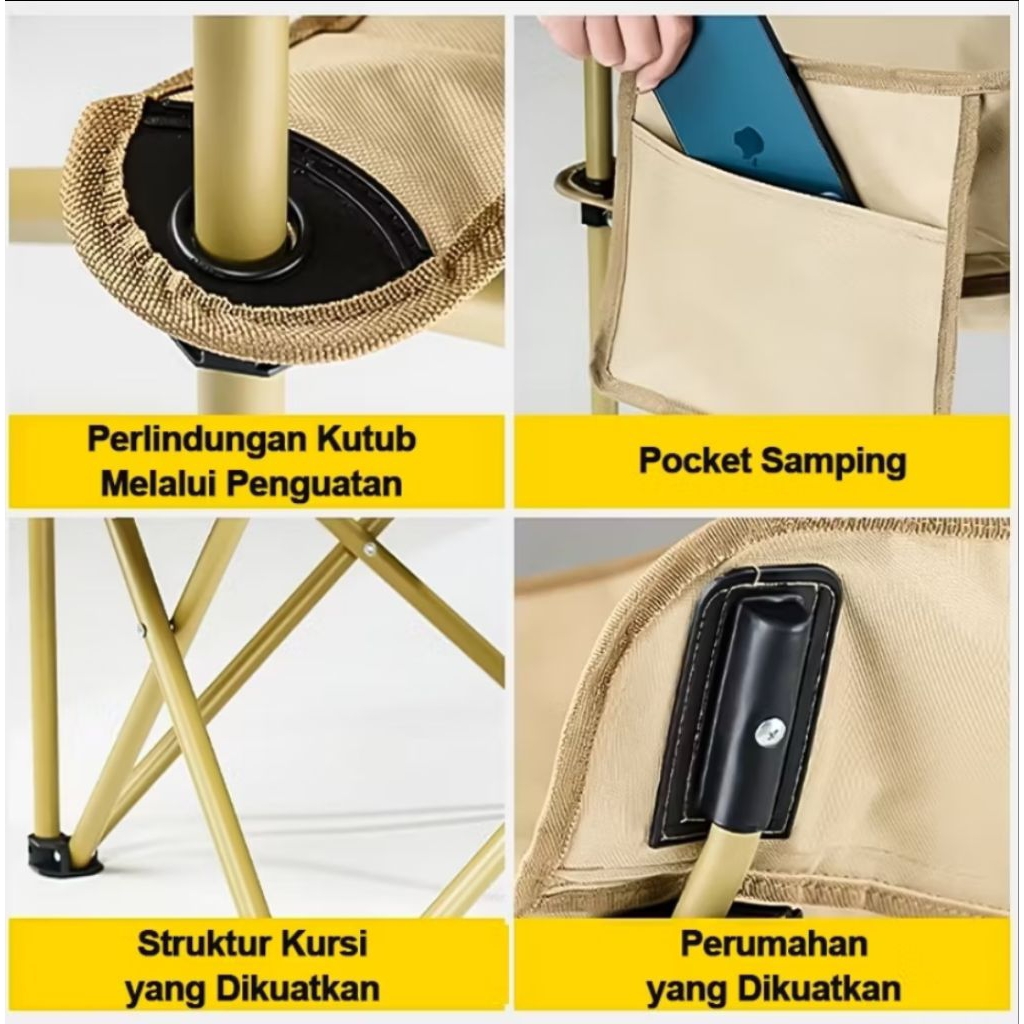 Perlindungan Kutub
Melalui Penguatan

Pocket Samping

Struktur Kursi
yang Dikuatkan

Perumahan
yang Dikuatkan