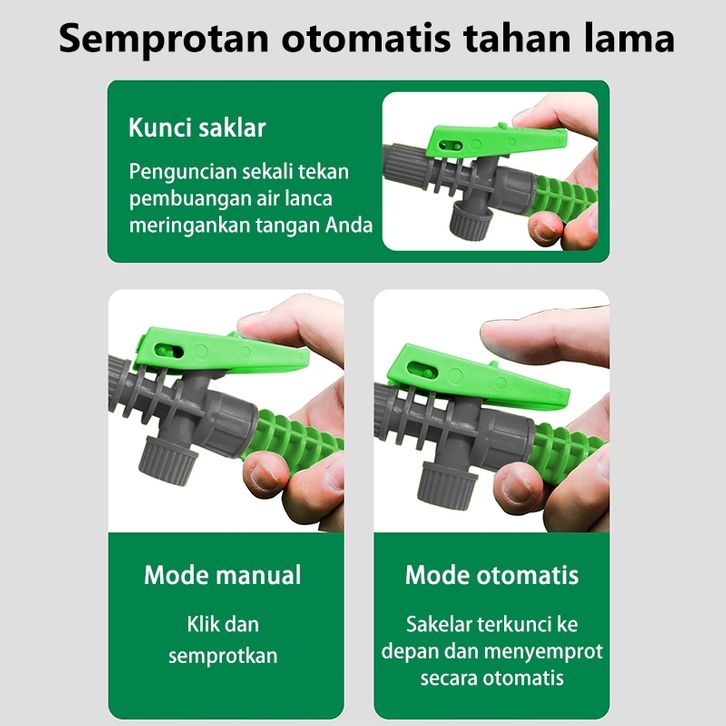 Semprotan otomatis tahan lama

Kunci saklar

Penguncian sekali tekan pembuangan air lanca meringankan tangan Anda

Mode manual

Klik dan semprotkan

Mode otomatis

Sakelar terkunci ke depan dan menyemprot secara otomatis