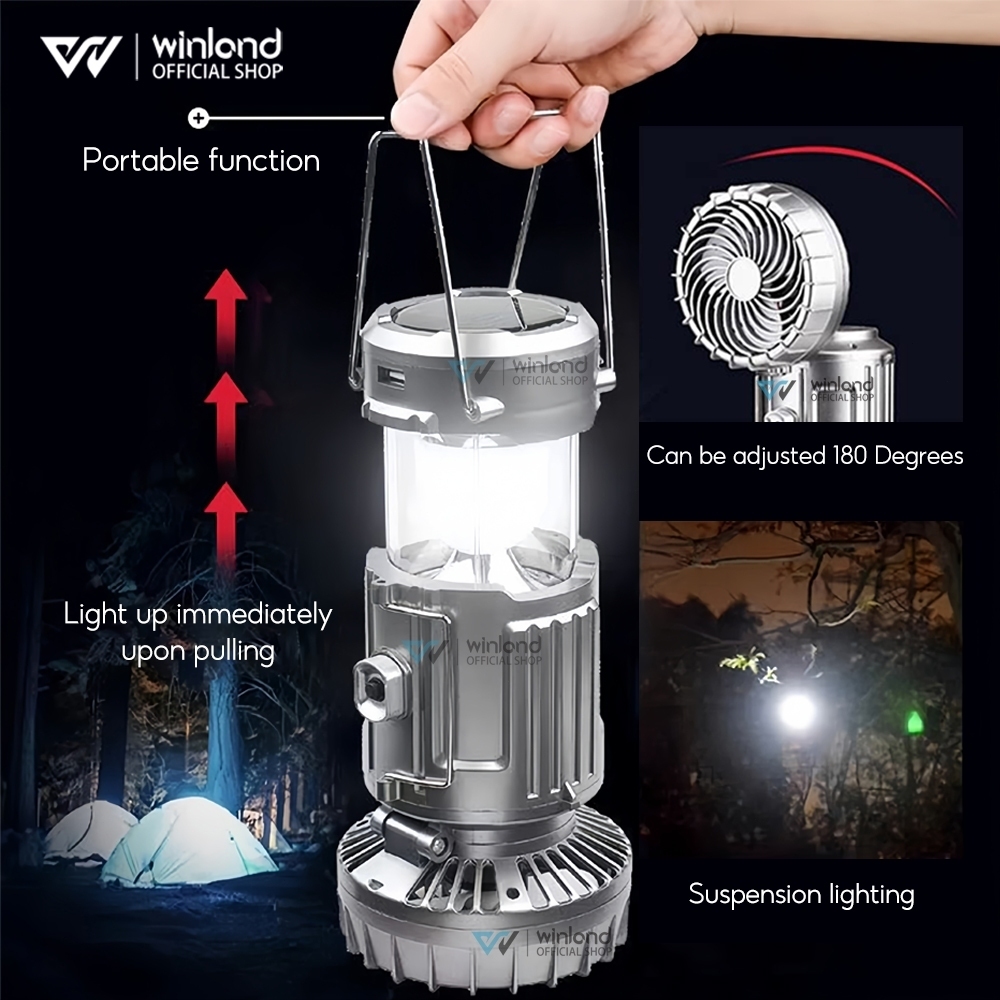 winland
OFFICIAL SHOP

Portable function

winland
OFFICIAL SHOP

winland
OFFICIAL SHOP

Can be adjusted 180 Degrees

Light up immediately upon pulling

winland
OFFICIAL SHOP

Suspension lighting

winland
OFFICIAL SHOP