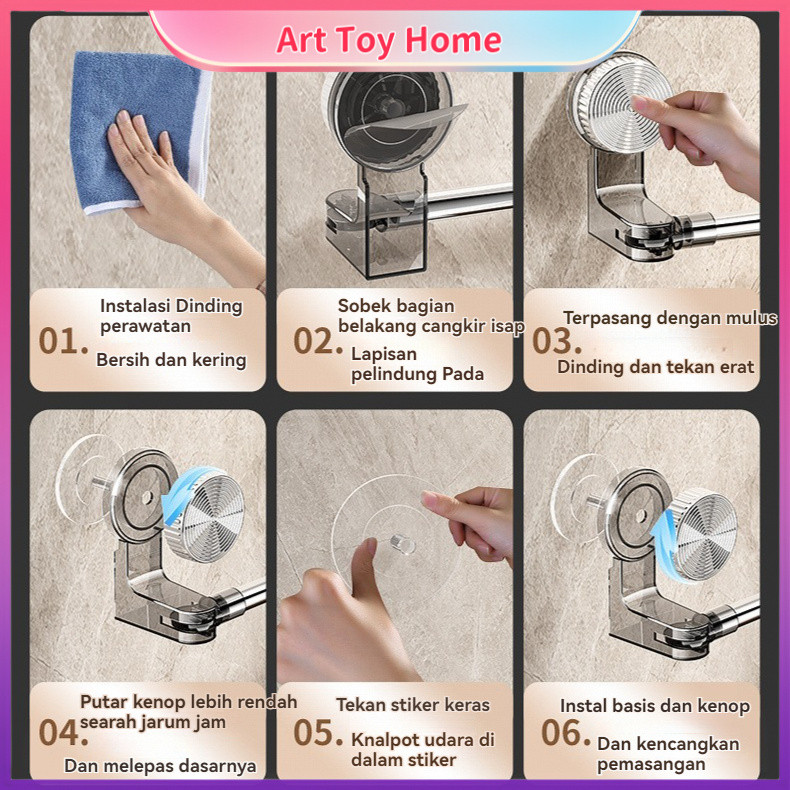 Art Toy Home

01. Instalasi Dinding perawatan
Bersih dan kering

02. Sobek bagian belakang cangkir isap
Lapisan pelindung Pada

03. Terpasang dengan mulus
Dinding dan tekan erat

04. Putar kenop lebih rendah searah jarum jam
Dan melepas dasarnya

05. Tekan stiker keras
Knalpot udara di dalam stiker

06. Instal basis dan kenop
Dan kencangkan pemasangan