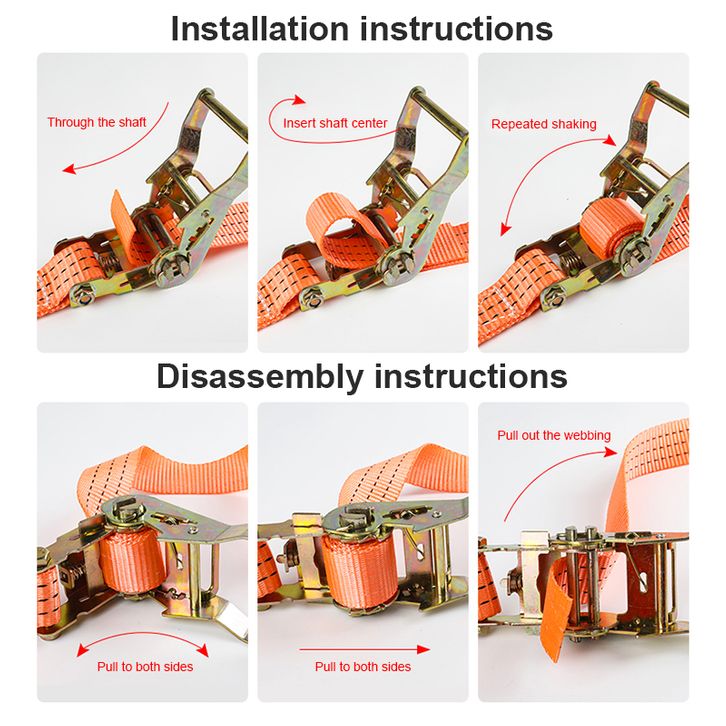 Installation instructions

Through the shaft

Insert shaft center

Repeated shaking

Disassembly instructions

Pull to both sides

Pull to both sides

Pull out the webbing