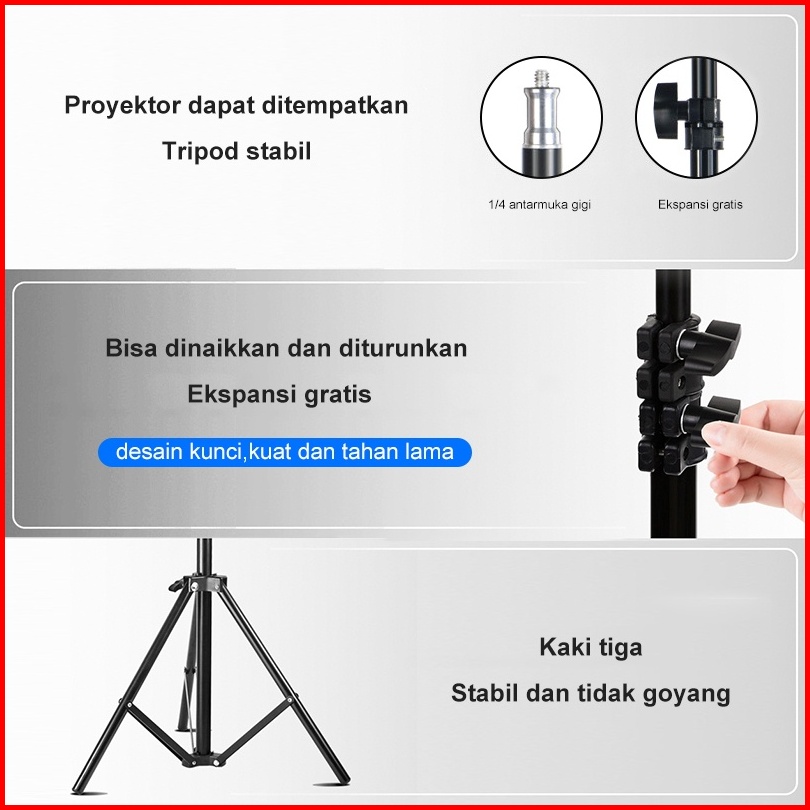 Proyektor dapat ditempatkan

Tripod stabil

1/4 antarmuka gigi

Ekspansi gratis

Bisa dinaikkan dan diturunkan

Ekspansi gratis

desain kunci,kuat dan tahan lama

Kaki tiga

Stabil dan tidak goyang