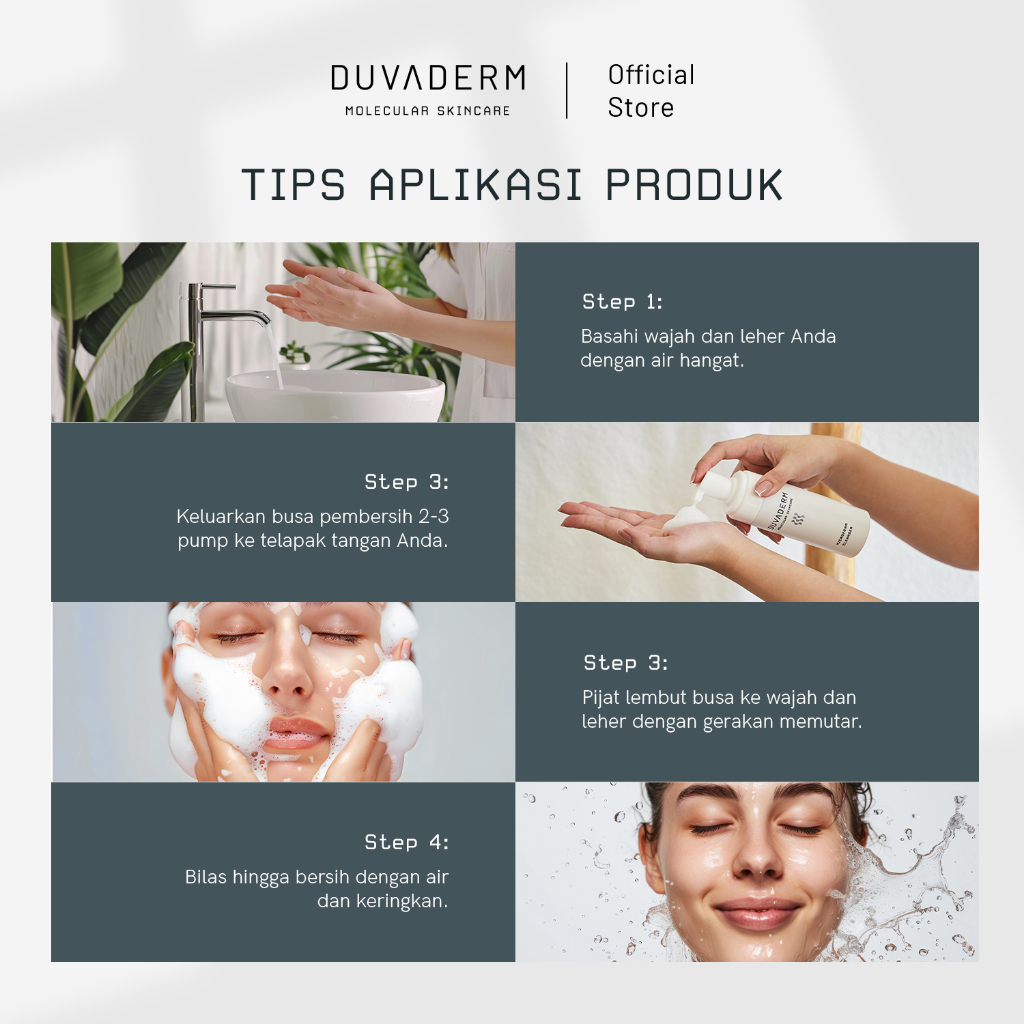 DUVADERM
MOLECULAR SKINCARE

Official Store

TIPS APLIKASI PRODUK

Step 1:
Basahi wajah dan leher Anda dengan air hangat.

Step 3:
Keluarkan busa pembersih 2-3 pump ke telapak tangan Anda.

DUVADERM

Step 3:
Pijat lembut busa ke wajah dan leher dengan gerakan memutar.

Step 4:
Bilas hingga bersih dengan air dan keringkan.