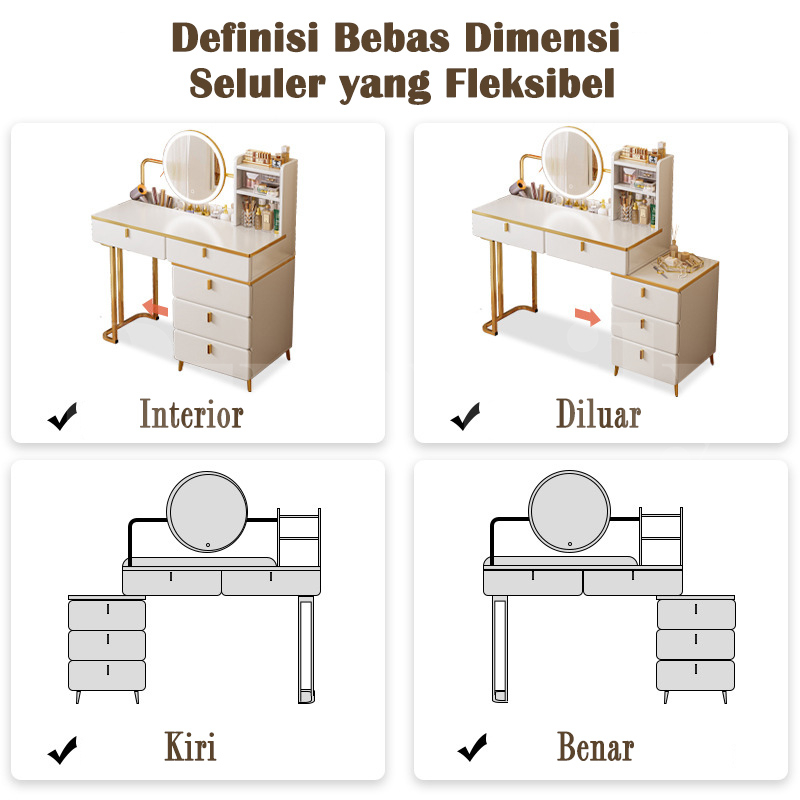 Definisi Bebas Dimensi Seluler yang Fleksibel

✔ Interior

✔ Diluar

✔ Kiri

✔ Benar