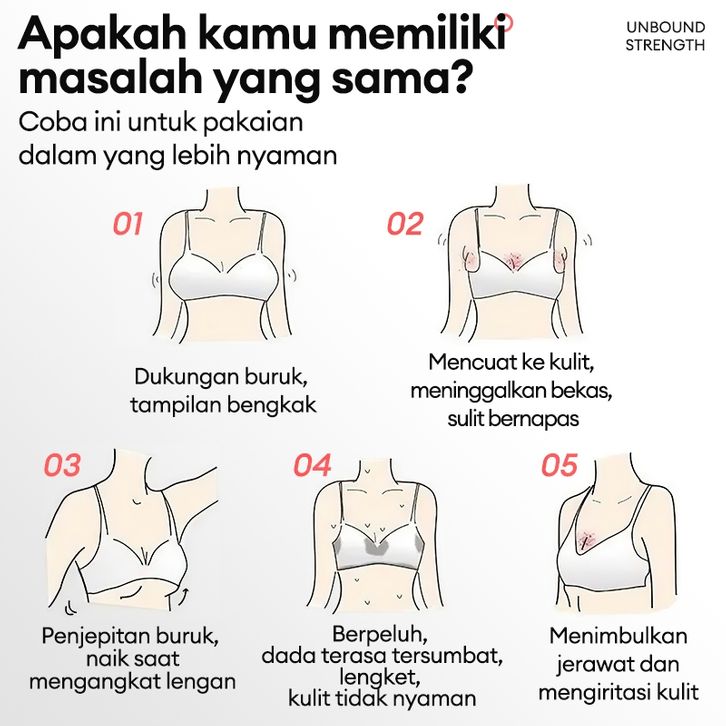 Apakah kamu memiliki masalah yang sama?

UNBOUND STRENGTH

Coba ini untuk pakaian dalam yang lebih nyaman

01

Dukungan buruk, tampilan bengkak

02

Mencuat ke kulit, meninggalkan bekas, sulit bernapas

03

Penjepitan buruk, naik saat mengangkat lengan

04

Berpeluh, dada terasa tersumbat, lengket, kulit tidak nyaman

05

Menimbulkan jerawat dan mengiritasi kulit